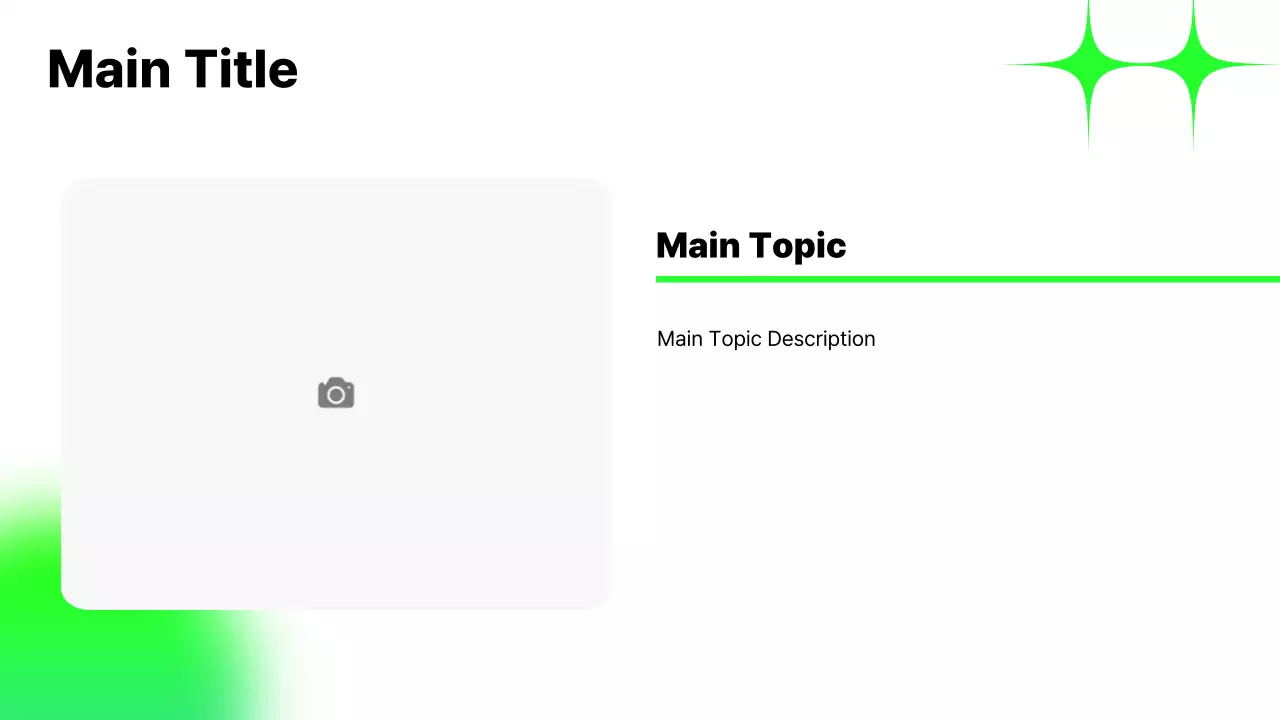 Main Title

Main Topic

Main Topic Description