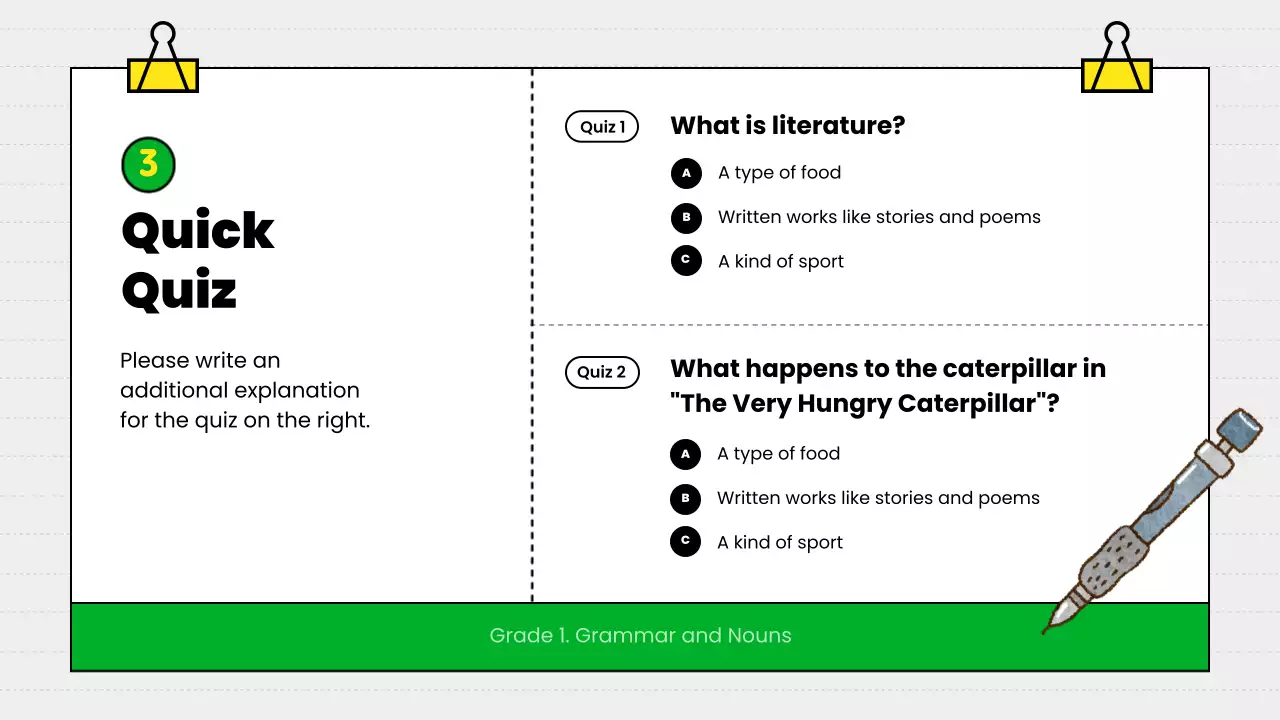 3

Quick Quiz

Please write an additional explanation for the quiz on the right.

Quiz 1

What is literature?

A A type of food

B Written works like stories and poems

C A kind of sport

Quiz 2

What happens to the caterpillar in "The Very Hungry Caterpillar"?

A A type of food

B Written works like stories and poems

C A kind of sport

Grade 1. Grammar and Nouns