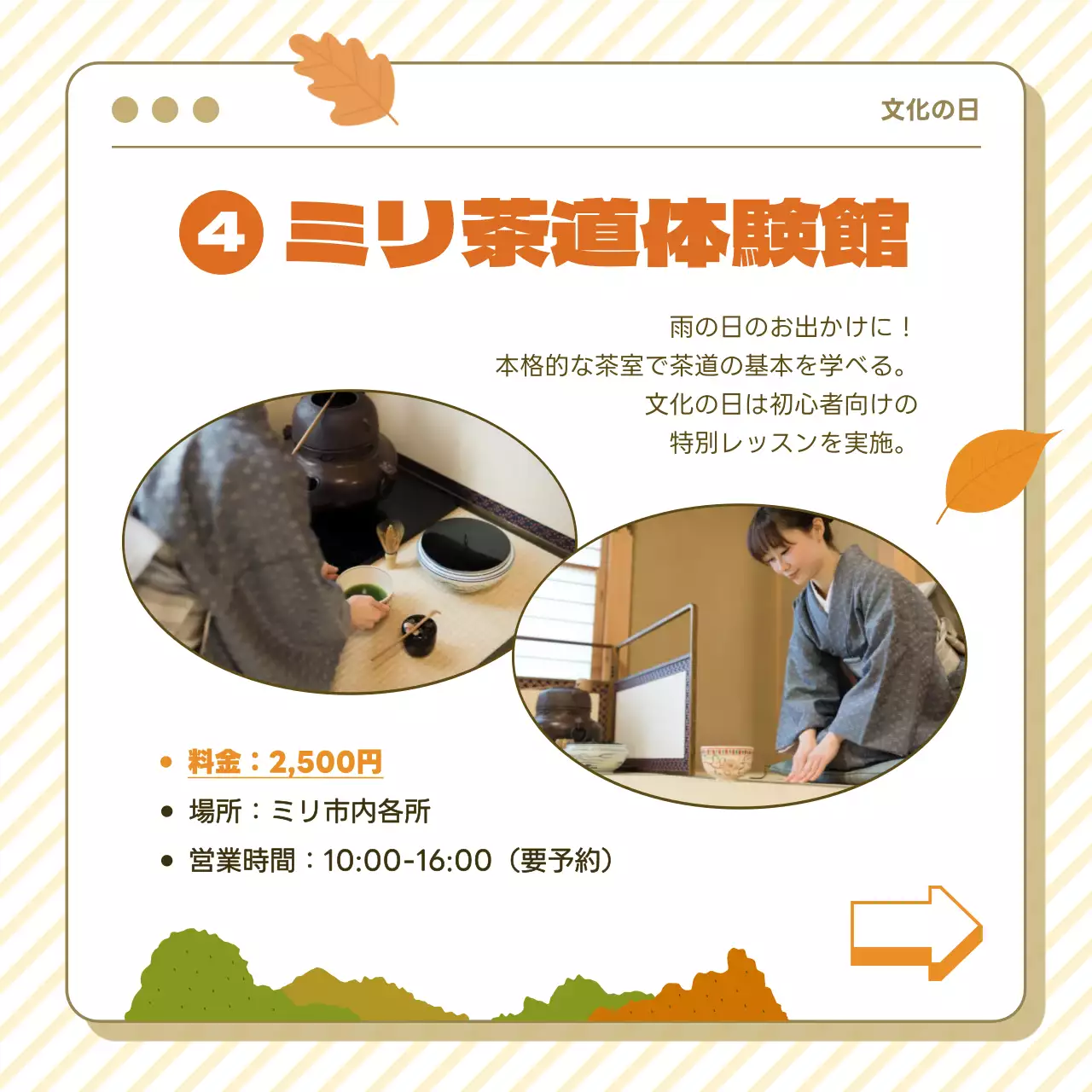 文化の日

4 ミリ茶道体験館

雨の日のお出かけに！
本格的な茶室で茶道の基本を学べる。
文化の日は初心者向けの
特別レッスンを実施。

• 料金：2,500円
• 場所：ミリ市内各所
• 営業時間：10:00-16:00（要予約）