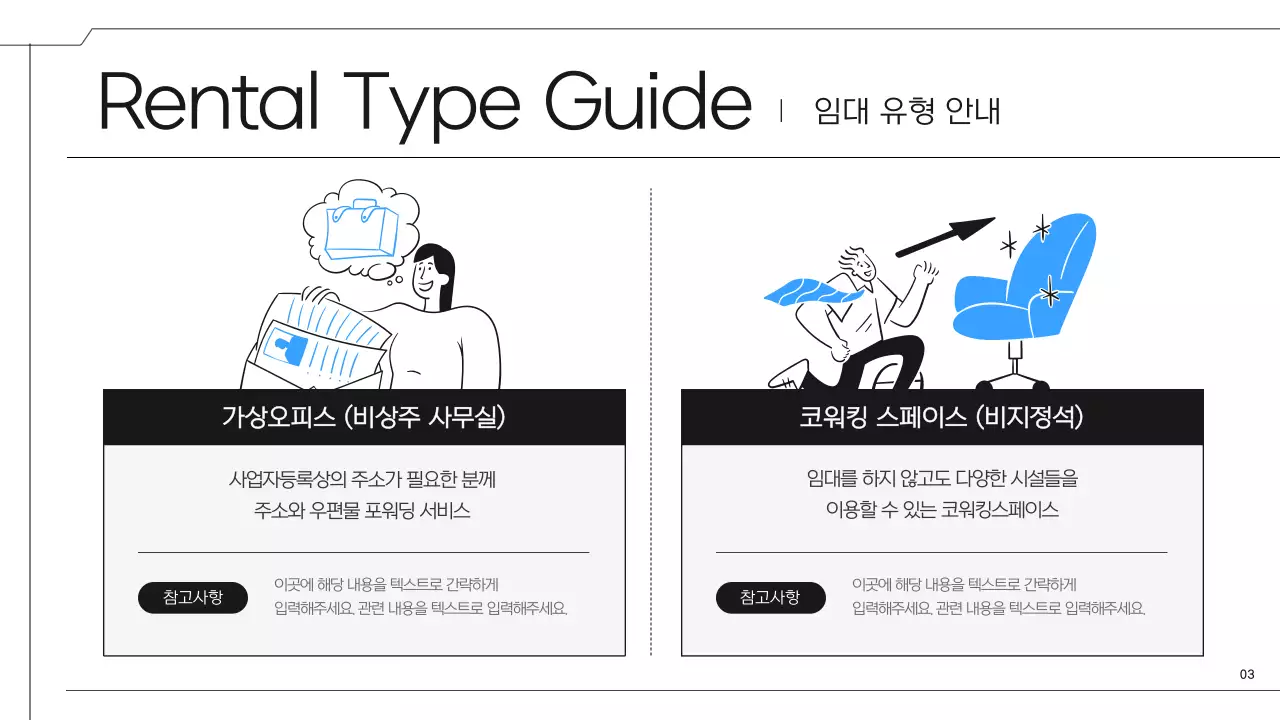 Rental Type Guide | 임대 유형 안내

가상오피스 (비상주 사무실)

사업자등록상의 주소가 필요한 분께
주소와 우편물 포워딩 서비스

참고사항

이곳에 해당 내용을 텍스트로 간략하게
입력해주세요. 관련 내용을 텍스트로 입력해주세요.

코워킹 스페이스 (비지정석)

임대를 하지 않고도 다양한 시설들을
이용할 수 있는 코워킹스페이스

참고사항

이곳에 해당 내용을 텍스트로 간략하게
입력해주세요. 관련 내용을 텍스트로 입력해주세요.

03