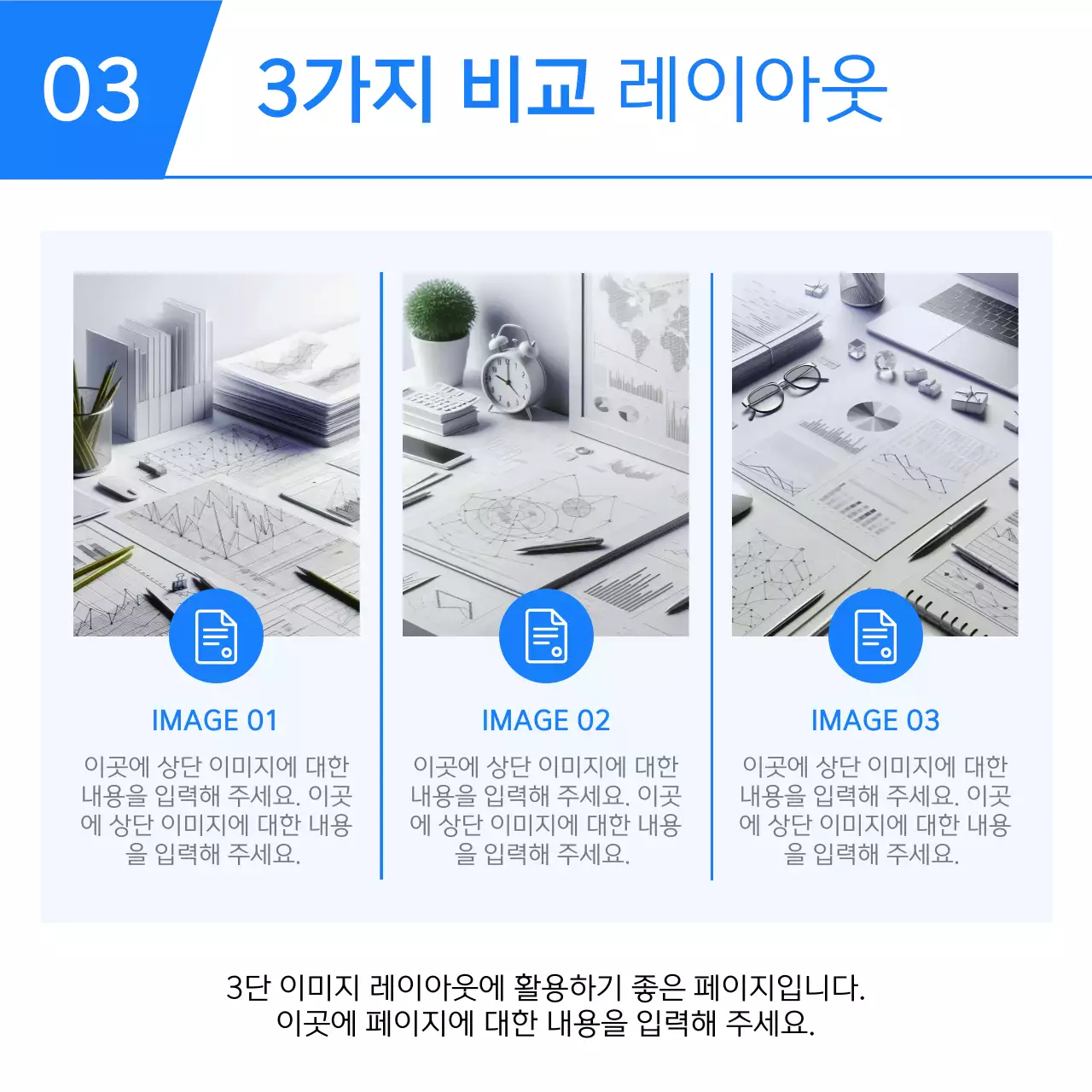 03

3가지 비교 레이아웃

IMAGE 01

이곳에 상단 이미지에 대한 내용을 입력해 주세요. 이곳에 상단 이미지에 대한 내용을 입력해 주세요.

IMAGE 02

이곳에 상단 이미지에 대한 내용을 입력해 주세요. 이곳에 상단 이미지에 대한 내용을 입력해 주세요.

IMAGE 03

이곳에 상단 이미지에 대한 내용을 입력해 주세요. 이곳에 상단 이미지에 대한 내용을 입력해 주세요.

3단 이미지 레이아웃에 활용하기 좋은 페이지입니다.
이곳에 페이지에 대한 내용을 입력해 주세요.