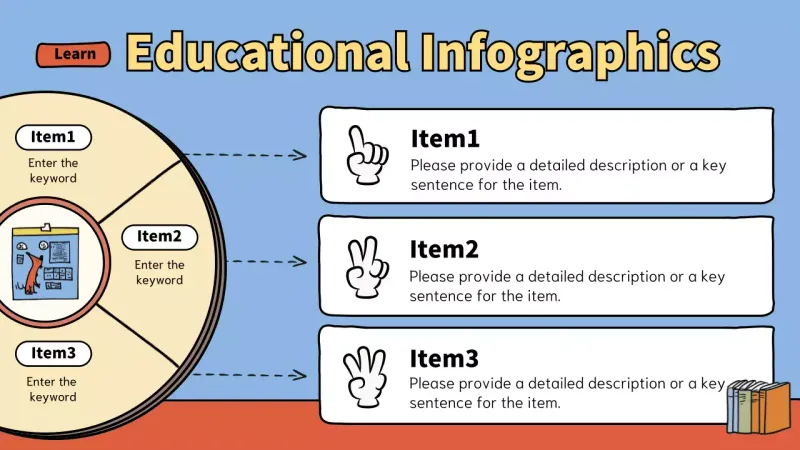 Learn

Educational Infographics

Item1
Enter the keyword

Item2
Enter the keyword

Item3
Enter the keyword

Item1
Please provide a detailed description or a key sentence for the item.

Item2
Please provide a detailed description or a key sentence for the item.

Item3
Please provide a detailed description or a key sentence for the item.