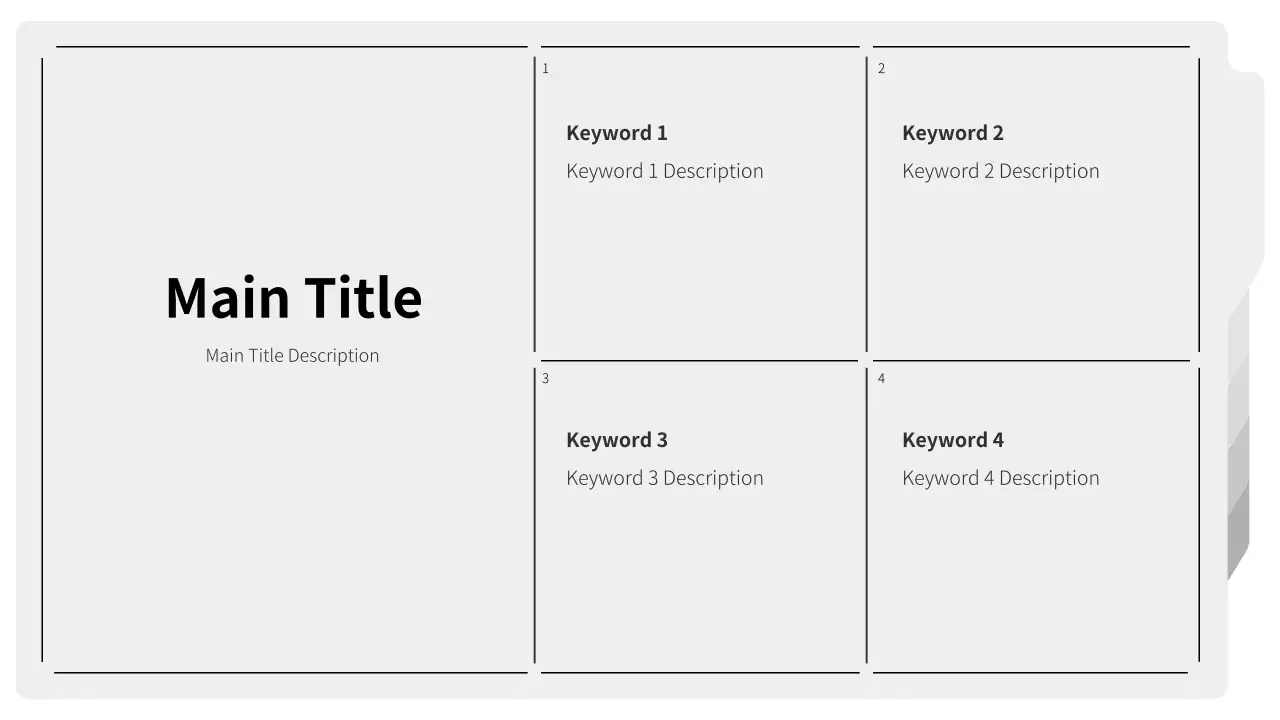 Main Title

Main Title Description

1

Keyword 1

Keyword 1 Description

2

Keyword 2

Keyword 2 Description

3

Keyword 3

Keyword 3 Description

4

Keyword 4

Keyword 4 Description