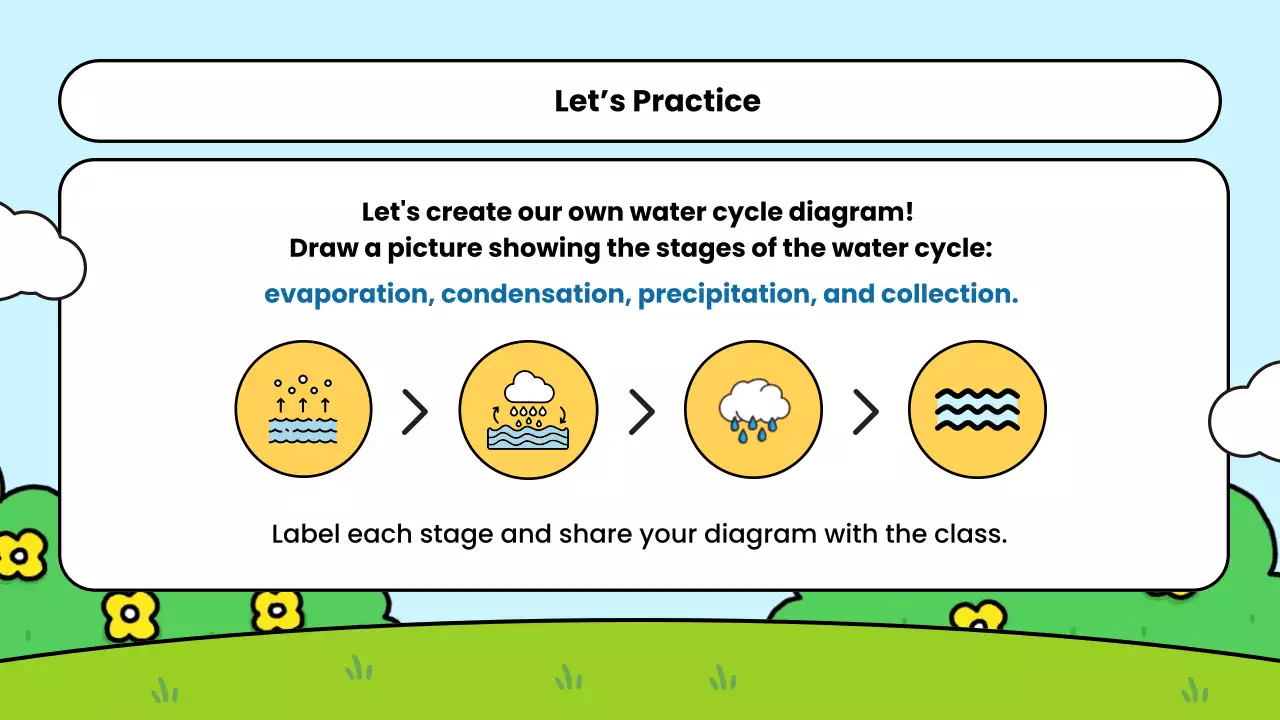 Let’s Practice

Let's create our own water cycle diagram!
Draw a picture showing the stages of the water cycle:

evaporation, condensation, precipitation, and collection.

Label each stage and share your diagram with the class.