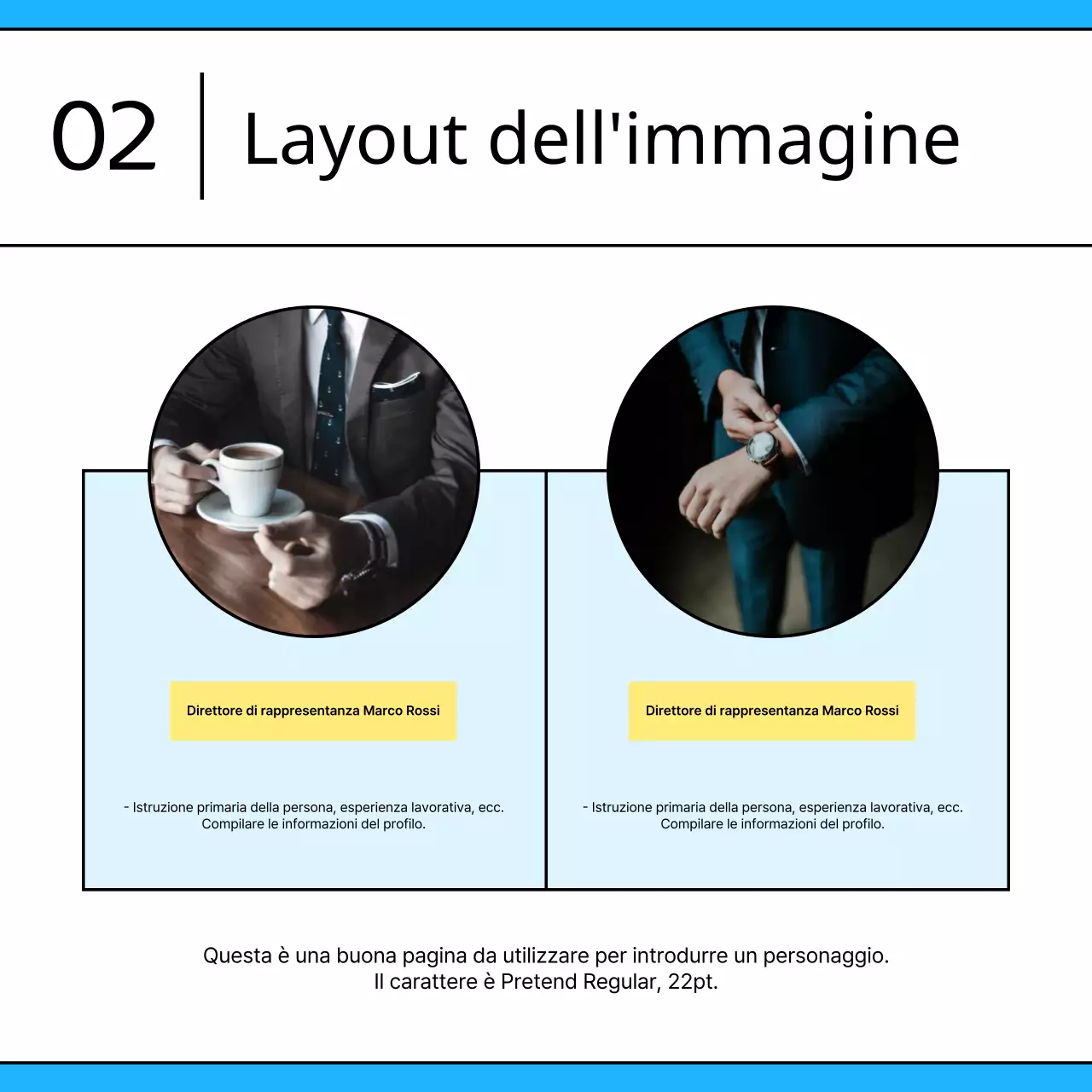 02

Layout dell'immagine

Direttore di rappresentanza Marco Rossi

- Istruzione primaria della persona, esperienza lavorativa, ecc. Compilare le informazioni del profilo.

Direttore di rappresentanza Marco Rossi

- Istruzione primaria della persona, esperienza lavorativa, ecc. Compilare le informazioni del profilo.

Questa è una buona pagina da utilizzare per introdurre un personaggio.
Il carattere è Pretend Regular, 22pt.