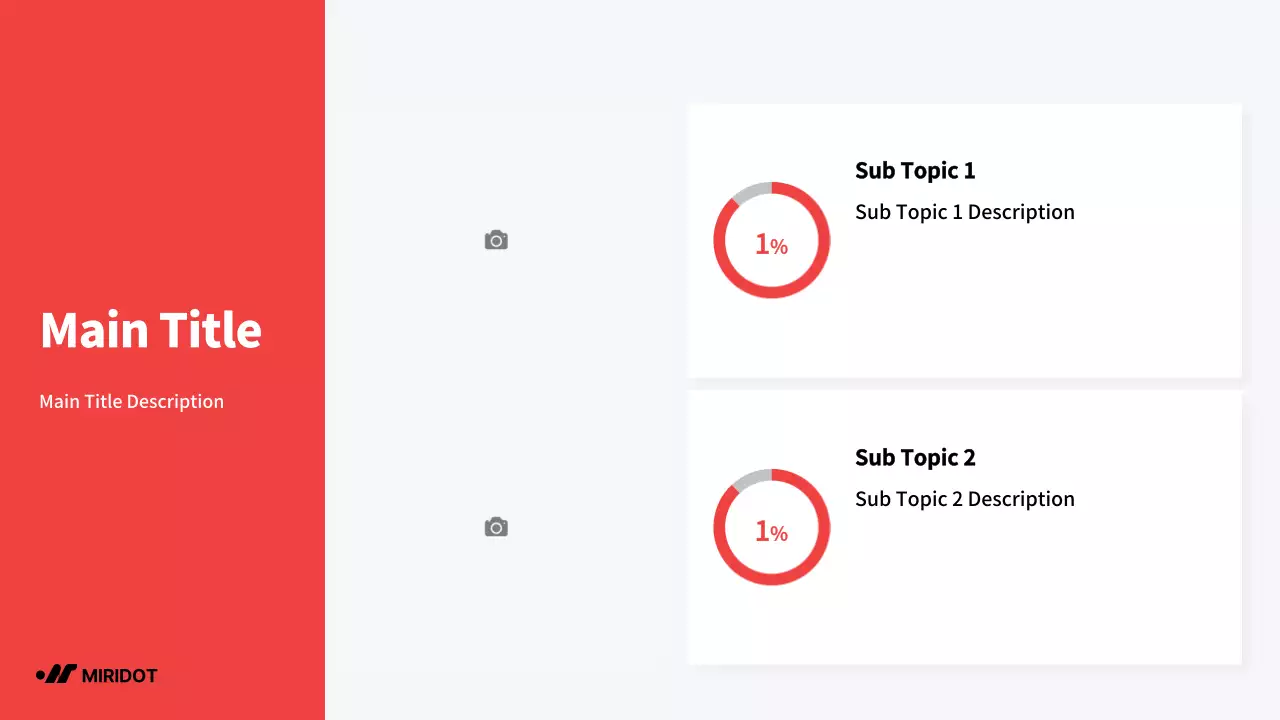 Main Title

Main Title Description

MIRIDOT

1%

Sub Topic 1

Sub Topic 1 Description

1%

Sub Topic 2

Sub Topic 2 Description