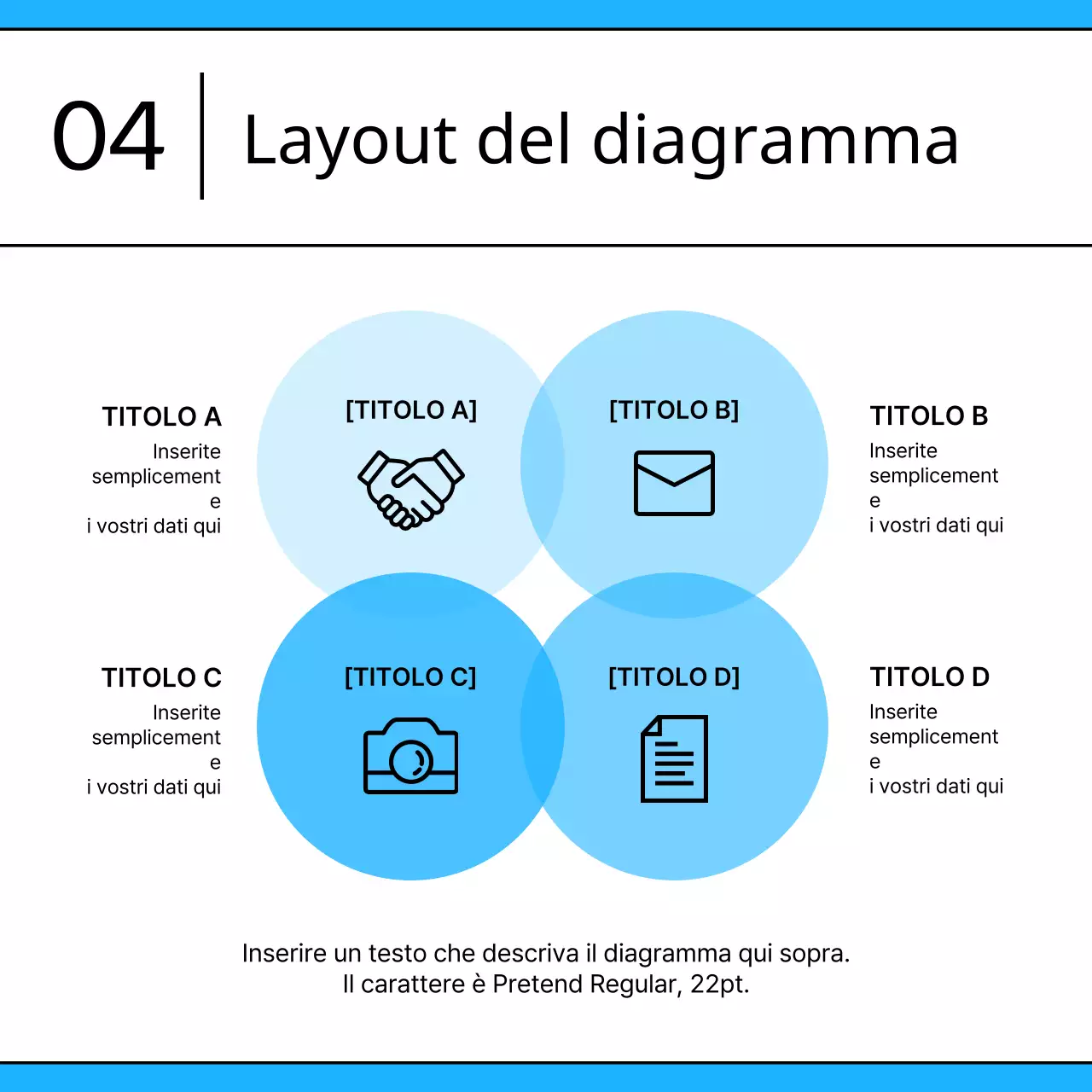 04

Layout del diagramma

TITOLO A
Inserite semplicement
e
i vostri dati qui

[TITOLO A]

[TITOLO B]

TITOLO B
Inserite semplicement
e
i vostri dati qui

TITOLO C
Inserite semplicement
e
i vostri dati qui

[TITOLO C]

[TITOLO D]

TITOLO D
Inserite semplicement
e
i vostri dati qui

Inserire un testo che descriva il diagramma qui sopra.
Il carattere è Pretend Regular, 22pt.