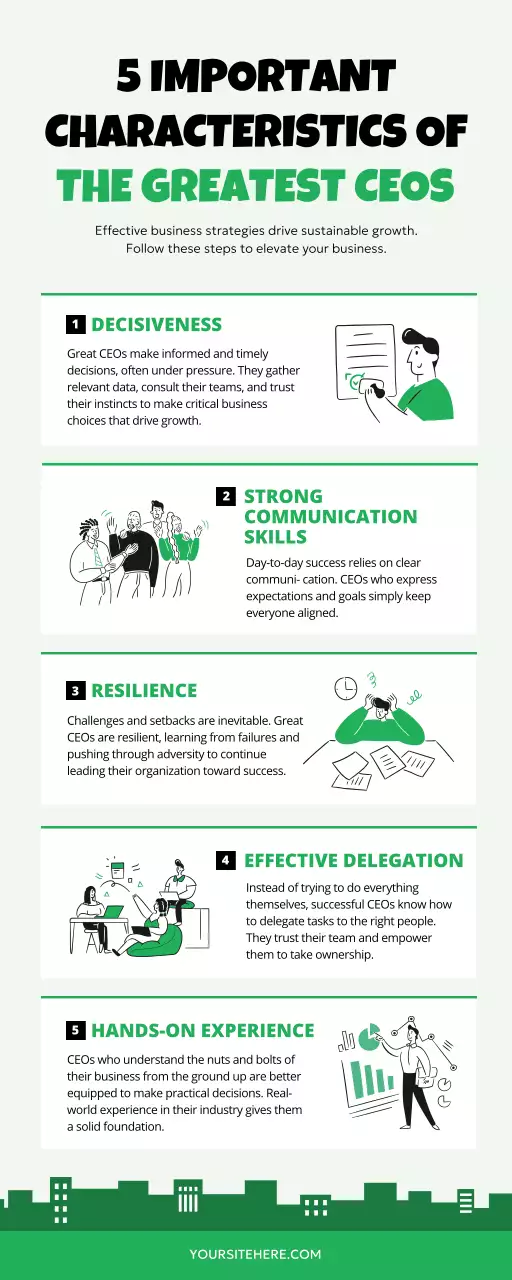 5 IMPORTANT CHARACTERISTICS OF THE GREATEST CEOS

Effective business strategies drive sustainable growth. Follow these steps to elevate your business.

1 DECISIVENESS

Great CEOs make informed and timely decisions, often under pressure. They gather relevant data, consult their teams, and trust their instincts to make critical business choices that drive growth.

2 STRONG COMMUNICATION SKILLS

Day-to-day success relies on clear communi- cation. CEOs who express expectations and goals simply keep everyone aligned.

3 RESILIENCE

Challenges and setbacks are inevitable. Great CEOs are resilient, learning from failures and pushing through adversity to continue leading their organization toward success.

4 EFFECTIVE DELEGATION

Instead of trying to do everything themselves, successful CEOs know how to delegate tasks to the right people. They trust their team and empower them to take ownership.

5 HANDS-ON EXPERIENCE

CEOs who understand the nuts and bolts of their business from the ground up are better equipped to make practical decisions. Real-world experience in their industry gives them a solid foundation.

YOURSITEHERE.COM