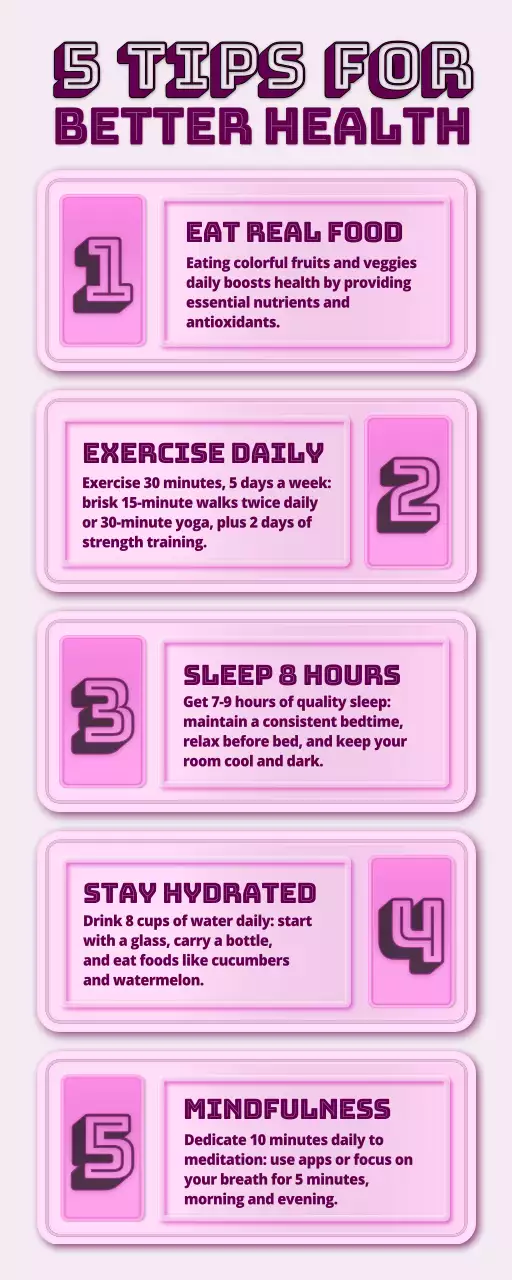 5 TIPS FOR BETTER HEALTH

1

EAT REAL FOOD

Eating colorful fruits and veggies daily boosts health by providing essential nutrients and antioxidants.

EXERCISE DAILY

Exercise 30 minutes, 5 days a week: brisk 15-minute walks twice daily or 30-minute yoga, plus 2 days of strength training.

2

3

SLEEP 8 HOURS

Get 7-9 hours of quality sleep: maintain a consistent bedtime, relax before bed, and keep your room cool and dark.

STAY HYDRATED

Drink 8 cups of water daily: start with a glass, carry a bottle, and eat foods like cucumbers and watermelon.

4

5

MINDFULNESS

Dedicate 10 minutes daily to meditation: use apps or focus on your breath for 5 minutes, morning and evening.