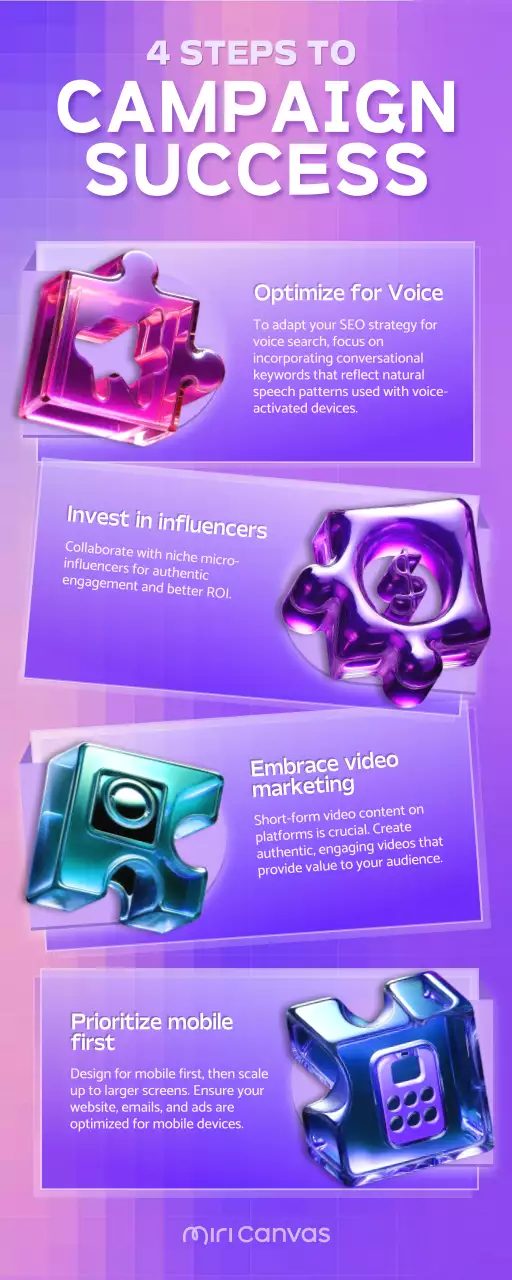 4 STEPS TO
CAMPAIGN SUCCESS

Optimize for Voice

To adapt your SEO strategy for voice search, focus on incorporating conversational keywords that reflect natural speech patterns used with voice-activated devices.

Invest in influencers

Collaborate with niche micro-influencers for authentic engagement and better ROI.

Embrace video marketing

Short-form video content on platforms is crucial. Create authentic, engaging videos that provide value to your audience.

Prioritize mobile first

Design for mobile first, then scale up to larger screens. Ensure your website, emails, and ads are optimized for mobile devices.

miri canvas