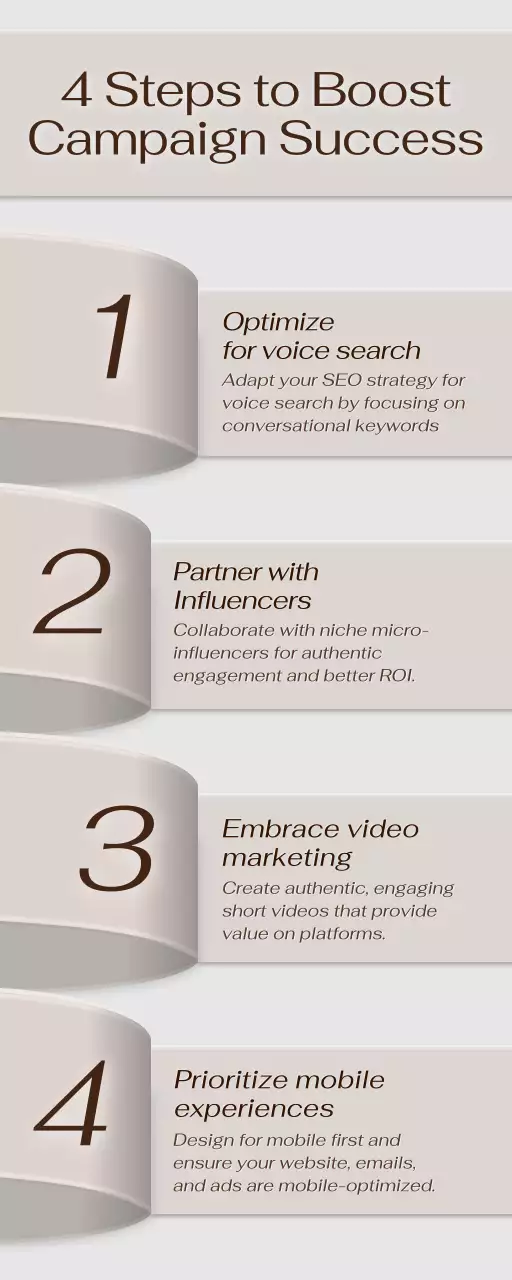 4 Steps to Boost Campaign Success

1

Optimize for voice search

Adapt your SEO strategy for voice search by focusing on conversational keywords

2

Partner with Influencers

Collaborate with niche micro-influencers for authentic engagement and better ROI.

3

Embrace video marketing

Create authentic, engaging short videos that provide value on platforms.

4

Prioritize mobile experiences

Design for mobile first and ensure your website, emails, and ads are mobile-optimized.