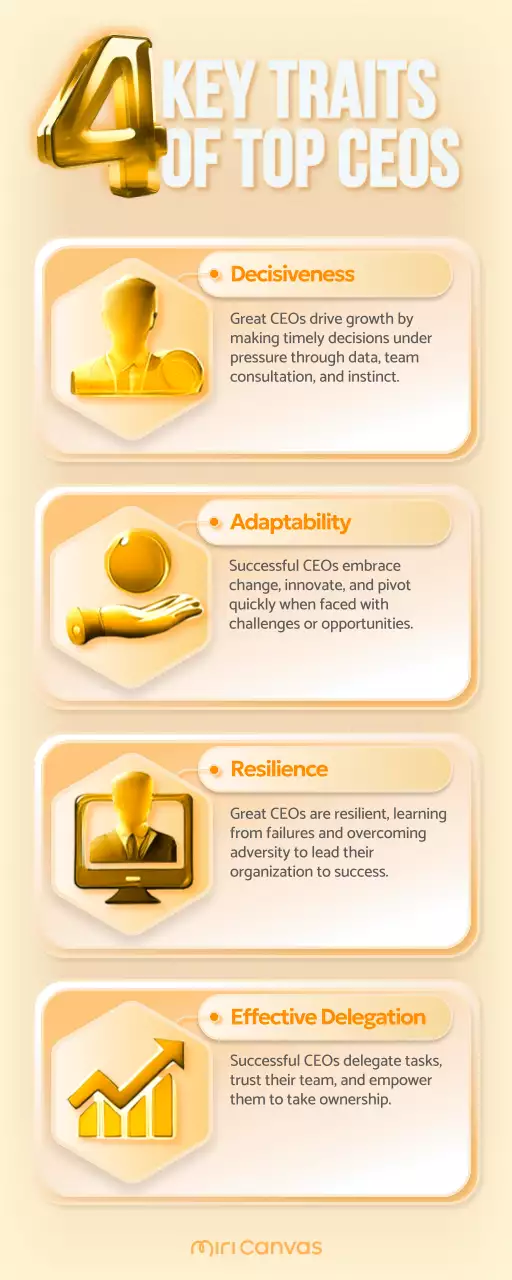 4 KEY TRAITS OF TOP CEOS

Decisiveness

Great CEOs drive growth by making timely decisions under pressure through data, team consultation, and instinct.

Adaptability

Successful CEOs embrace change, innovate, and pivot quickly when faced with challenges or opportunities.

Resilience

Great CEOs are resilient, learning from failures and overcoming adversity to lead their organization to success.

Effective Delegation

Successful CEOs delegate tasks, trust their team, and empower them to take ownership.

miri canvas