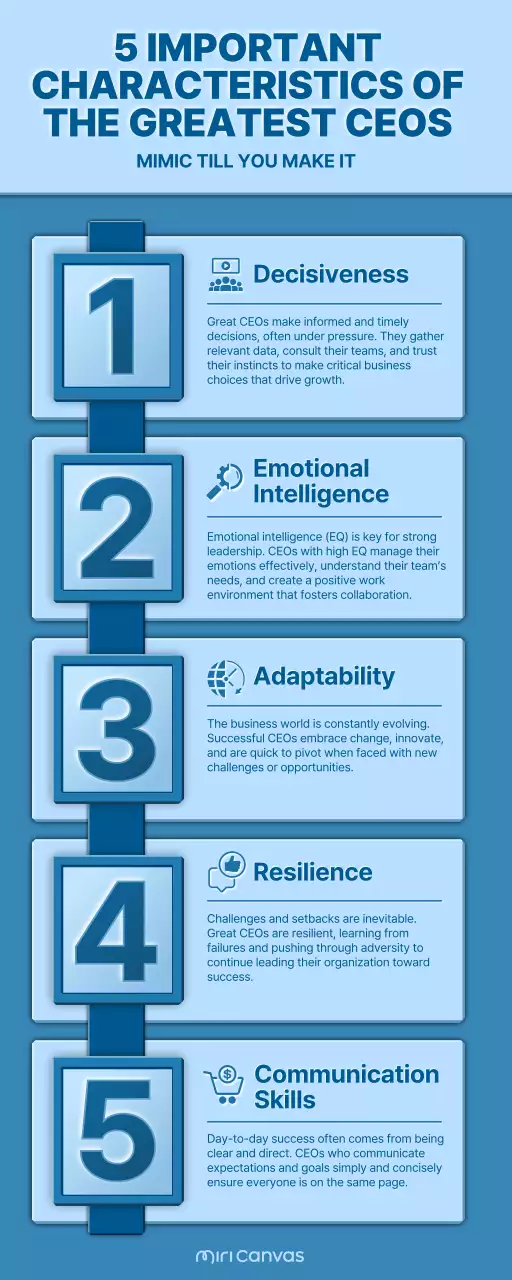 5 IMPORTANT CHARACTERISTICS OF THE GREATEST CEOS

MIMIC TILL YOU MAKE IT

1

Decisiveness

Great CEOs make informed and timely decisions, often under pressure. They gather relevant data, consult their teams, and trust their instincts to make critical business choices that drive growth.

2

Emotional Intelligence

Emotional intelligence (EQ) is key for strong leadership. CEOs with high EQ manage their emotions effectively, understand their team's needs, and create a positive work environment that fosters collaboration.

3

Adaptability

The business world is constantly evolving. Successful CEOs embrace change, innovate, and are quick to pivot when faced with new challenges or opportunities.

4

Resilience

Challenges and setbacks are inevitable. Great CEOs are resilient, learning from failures and pushing through adversity to continue leading their organization toward success.

5

Communication Skills

Day-to-day success often comes from being clear and direct. CEOs who communicate expectations and goals simply and concisely ensure everyone is on the same page.

miri Canvas