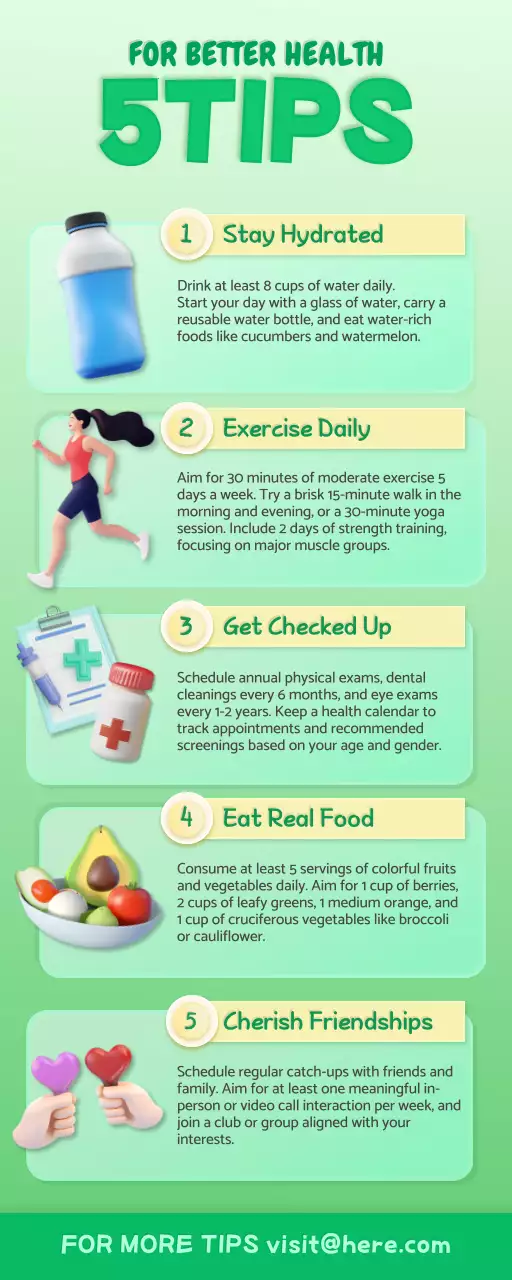 FOR BETTER HEALTH
5TIPS

1 Stay Hydrated

Drink at least 8 cups of water daily. Start your day with a glass of water, carry a reusable water bottle, and eat water-rich foods like cucumbers and watermelon.

2 Exercise Daily

Aim for 30 minutes of moderate exercise 5 days a week. Try a brisk 15-minute walk in the morning and evening, or a 30-minute yoga session. Include 2 days of strength training, focusing on major muscle groups.

3 Get Checked Up

Schedule annual physical exams, dental cleanings every 6 months, and eye exams every 1-2 years. Keep a health calendar to track appointments and recommended screenings based on your age and gender.

4 Eat Real Food

Consume at least 5 servings of colorful fruits and vegetables daily. Aim for 1 cup of berries, 2 cups of leafy greens, 1 medium orange, and 1 cup of cruciferous vegetables like broccoli or cauliflower.

5 Cherish Friendships

Schedule regular catch-ups with friends and family. Aim for at least one meaningful in-person or video call interaction per week, and join a club or group aligned with your interests.

FOR MORE TIPS visit@here.com