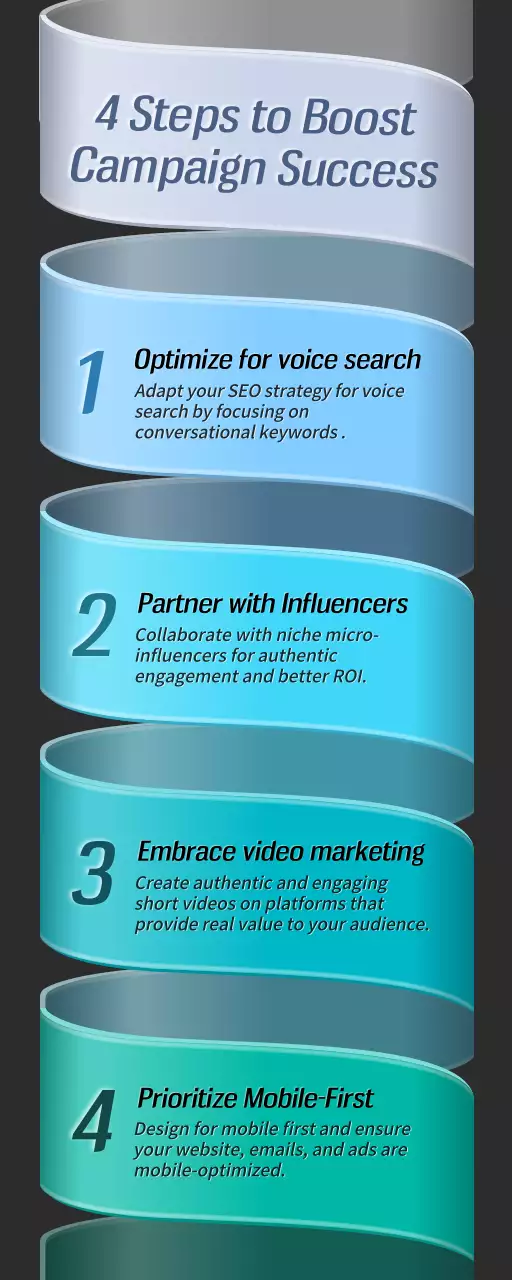 4 Steps to Boost Campaign Success

1 Optimize for voice search
Adapt your SEO strategy for voice search by focusing on conversational keywords .

2 Partner with Influencers
Collaborate with niche micro-influencers for authentic engagement and better ROI.

3 Embrace video marketing
Create authentic and engaging short videos on platforms that provide real value to your audience.

4 Prioritize Mobile-First
Design for mobile first and ensure your website, emails, and ads are mobile-optimized.