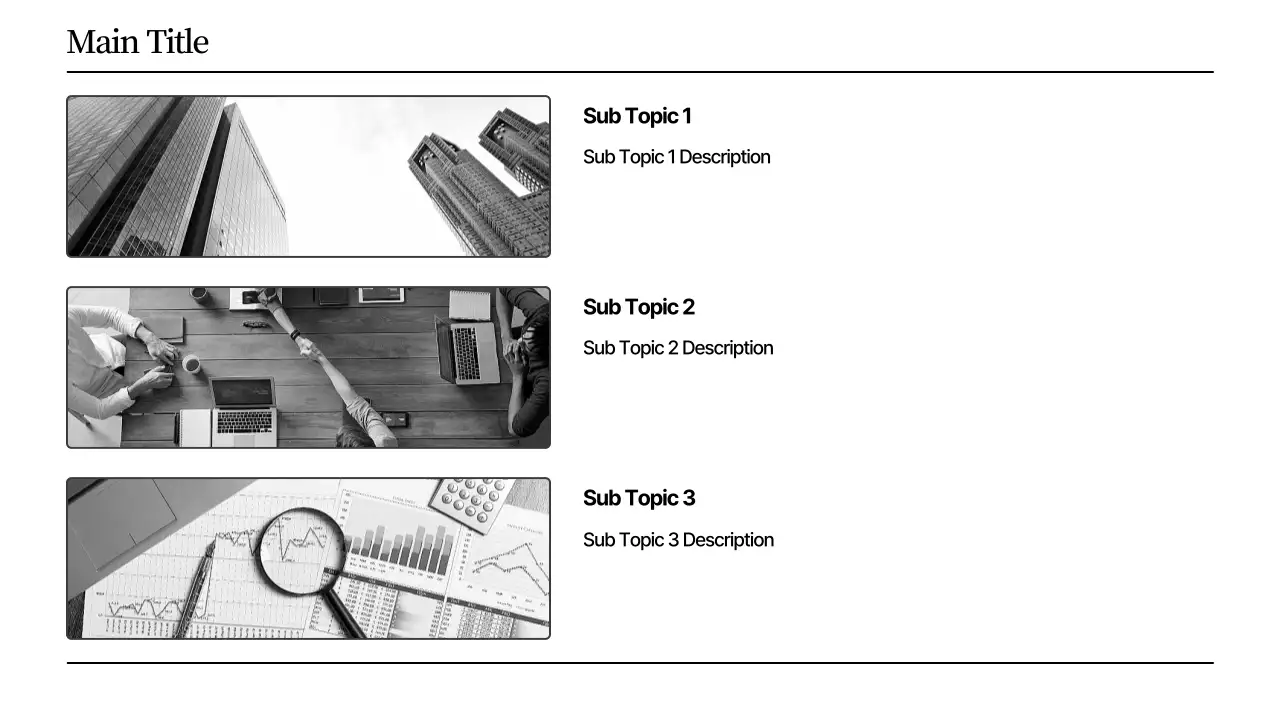 Main Title

Sub Topic 1

Sub Topic 1 Description

Sub Topic 2

Sub Topic 2 Description

Sub Topic 3

Sub Topic 3 Description