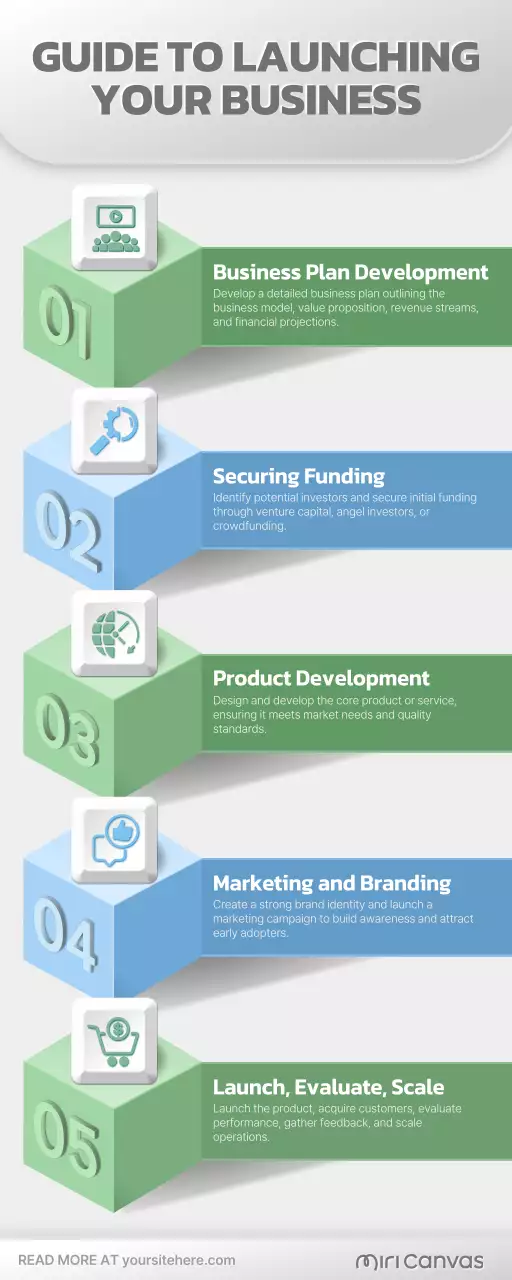 GUIDE TO LAUNCHING YOUR BUSINESS

01

Business Plan Development

Develop a detailed business plan outlining the business model, value proposition, revenue streams, and financial projections.

02

Securing Funding

Identify potential investors and secure initial funding through venture capital, angel investors, or crowdfunding.

03

Product Development

Design and develop the core product or service, ensuring it meets market needs and quality standards.

04

Marketing and Branding

Create a strong brand identity and launch a marketing campaign to build awareness and attract early adopters.

05

Launch, Evaluate, Scale

Launch the product, acquire customers, evaluate performance, gather feedback, and scale operations.

READ MORE AT yoursitehere.com

miri canvas