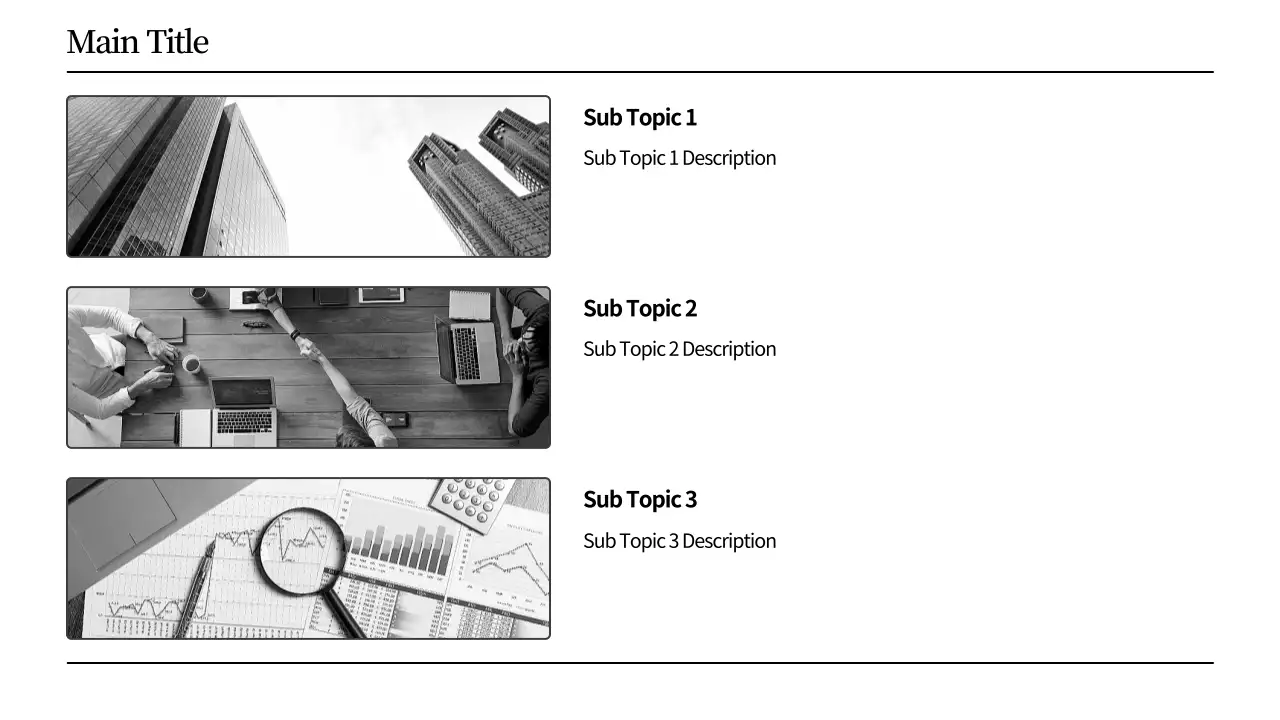 Main Title

Sub Topic 1

Sub Topic 1 Description

Sub Topic 2

Sub Topic 2 Description

Sub Topic 3

Sub Topic 3 Description