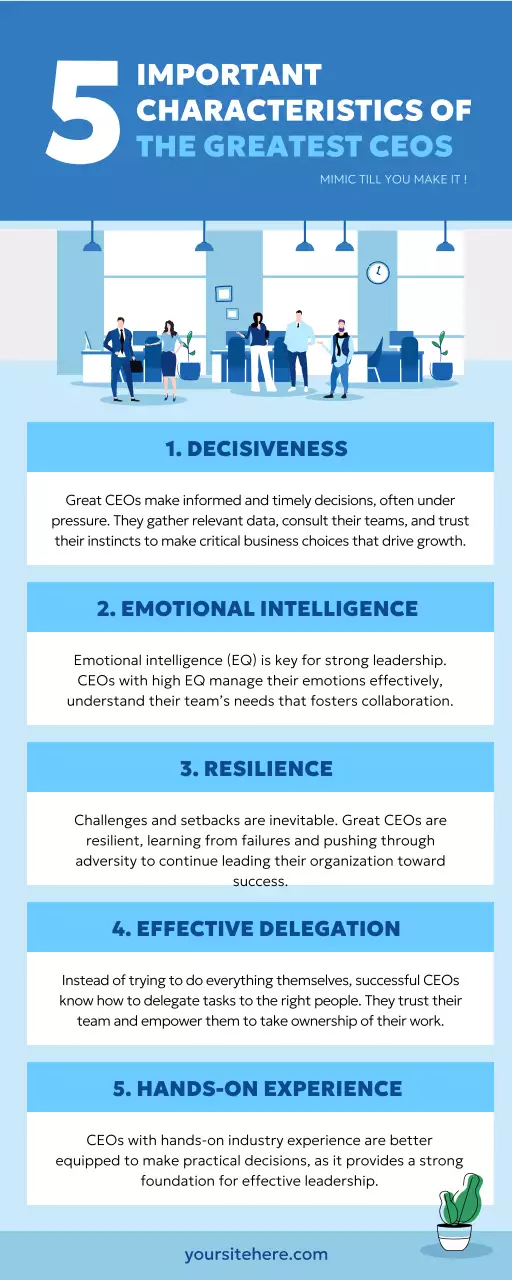 5 IMPORTANT CHARACTERISTICS OF THE GREATEST CEOS

MIMIC TILL YOU MAKE IT !

1. DECISIVENESS

Great CEOs make informed and timely decisions, often under pressure. They gather relevant data, consult their teams, and trust their instincts to make critical business choices that drive growth.

2. EMOTIONAL INTELLIGENCE

Emotional intelligence (EQ) is key for strong leadership. CEOs with high EQ manage their emotions effectively, understand their team's needs that fosters collaboration.

3. RESILIENCE

Challenges and setbacks are inevitable. Great CEOs are resilient, learning from failures and pushing through adversity to continue leading their organization toward success.

4. EFFECTIVE DELEGATION

Instead of trying to do everything themselves, successful CEOs know how to delegate tasks to the right people. They trust their team and empower them to take ownership of their work.

5. HANDS-ON EXPERIENCE

CEOs with hands-on industry experience are better equipped to make practical decisions, as it provides a strong foundation for effective leadership.

yoursitehere.com