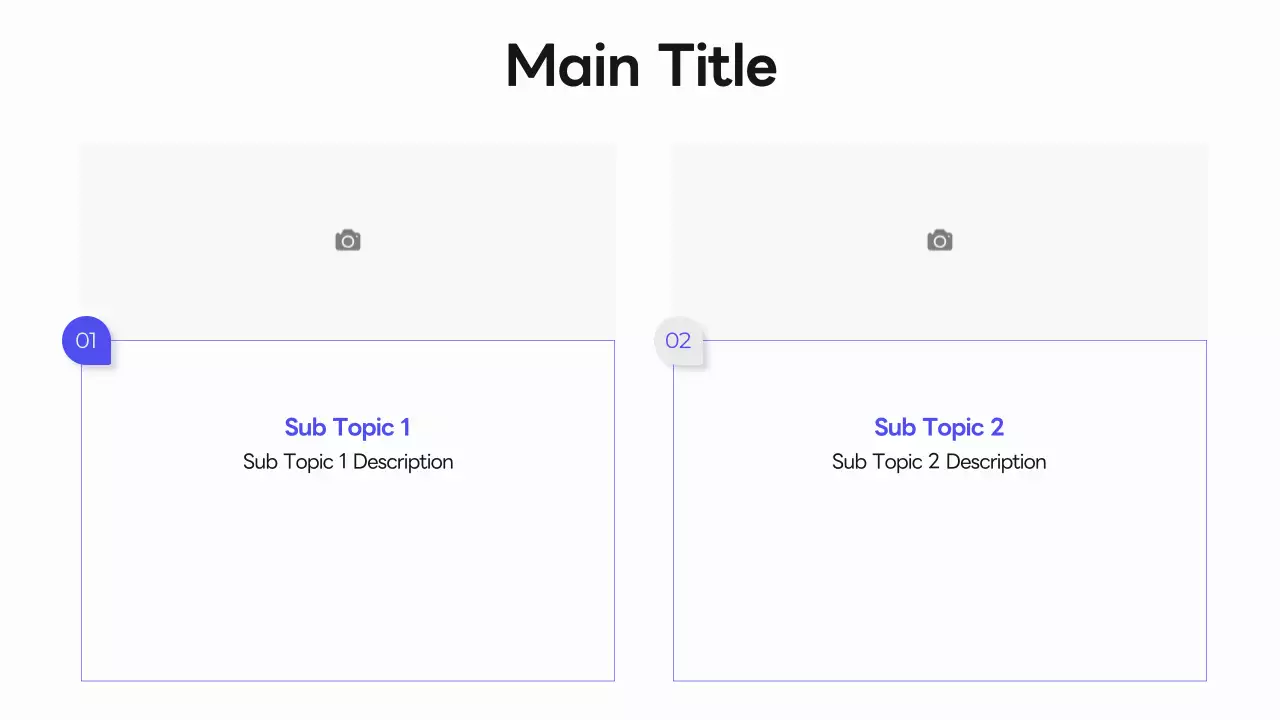 Main Title

01

Sub Topic 1
Sub Topic 1 Description

02

Sub Topic 2
Sub Topic 2 Description