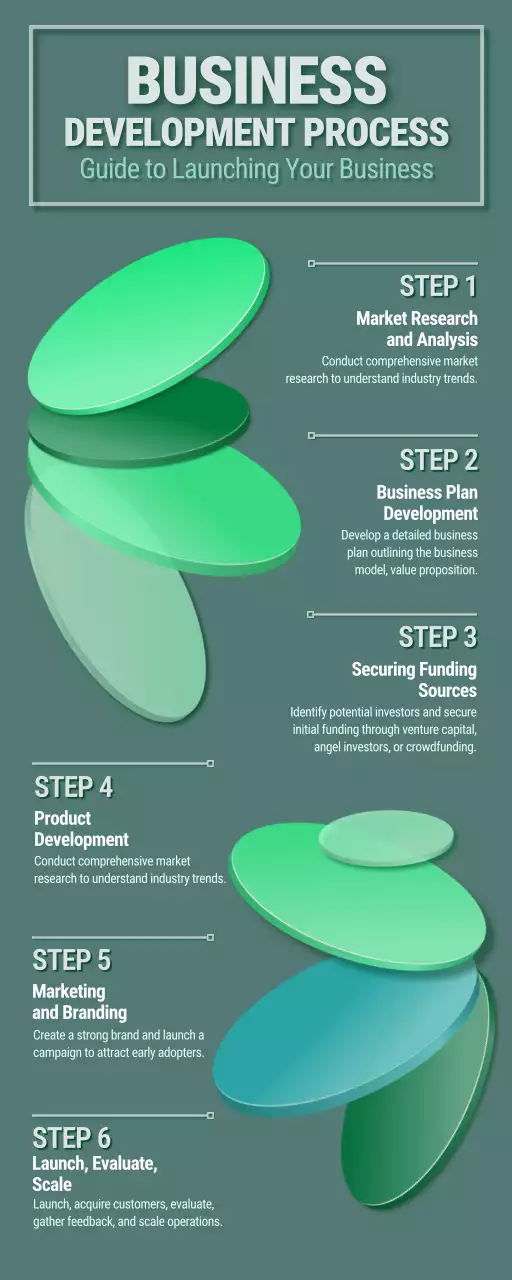 BUSINESS
DEVELOPMENT PROCESS
Guide to Launching Your Business

STEP 1
Market Research and Analysis
Conduct comprehensive market research to understand industry trends.

STEP 2
Business Plan Development
Develop a detailed business plan outlining the business model, value proposition.

STEP 3
Securing Funding Sources
Identify potential investors and secure initial funding through venture capital, angel investors, or crowdfunding.

STEP 4
Product Development
Conduct comprehensive market research to understand industry trends.

STEP 5
Marketing and Branding
Create a strong brand and launch a campaign to attract early adopters.

STEP 6
Launch, Evaluate, Scale
Launch, acquire customers, evaluate, gather feedback, and scale operations.