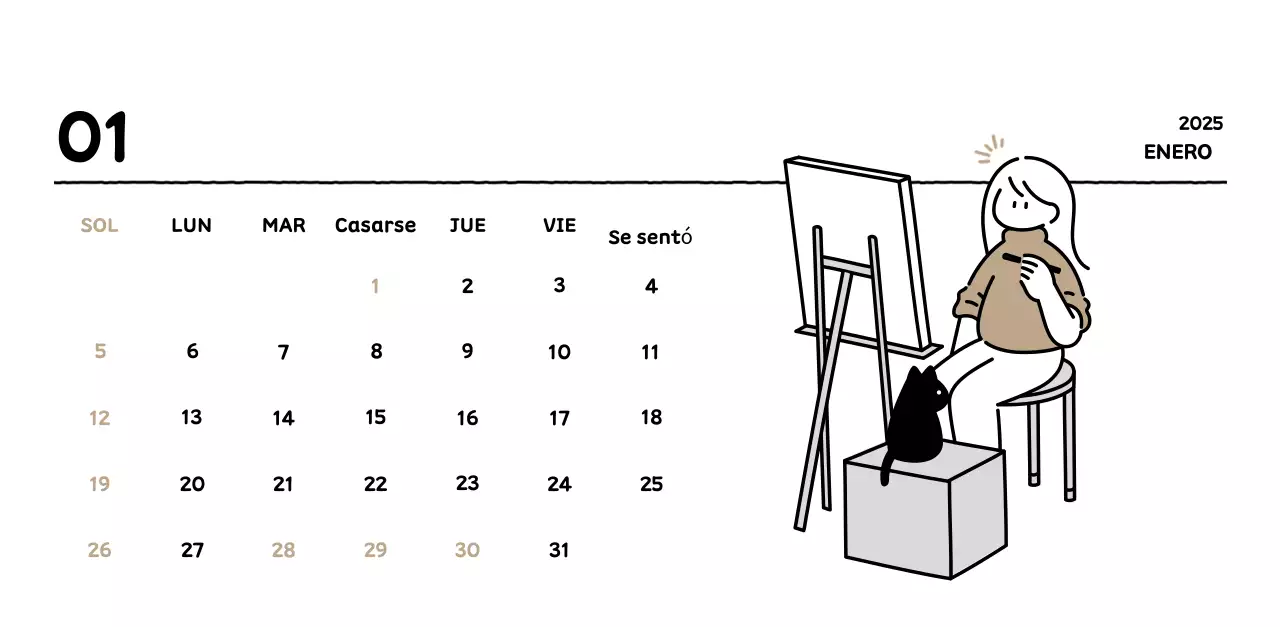 01

2025
ENERO

| SOL | LUN | MAR | Casarse | JUE | VIE | Se sentó |
|---|---|---|---|---|---|---|
| | | | 1 | 2 | 3 | 4 |
| 5 | 6 | 7 | 8 | 9 | 10 | 11 |
| 12 | 13 | 14 | 15 | 16 | 17 | 18 |
| 19 | 20 | 21 | 22 | 23 | 24 | 25 |
| 26 | 27 | 28 | 29 | 30 | 31 | |