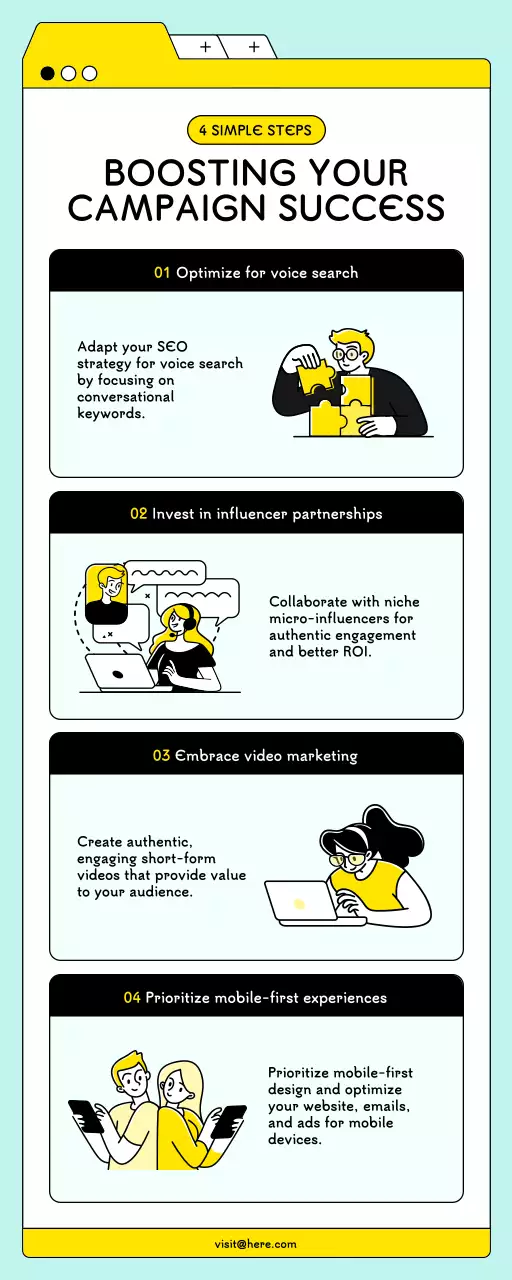 + +

4 SIMPLE STEPS

BOOSTING YOUR CAMPAIGN SUCCESS

01 Optimize for voice search

Adapt your SEO strategy for voice search by focusing on conversational keywords.

02 Invest in influencer partnerships

Collaborate with niche micro-influencers for authentic engagement and better ROI.

03 Embrace video marketing

Create authentic, engaging short-form videos that provide value to your audience.

04 Prioritize mobile-first experiences

Prioritize mobile-first design and optimize your website, emails, and ads for mobile devices.

visit@here.com