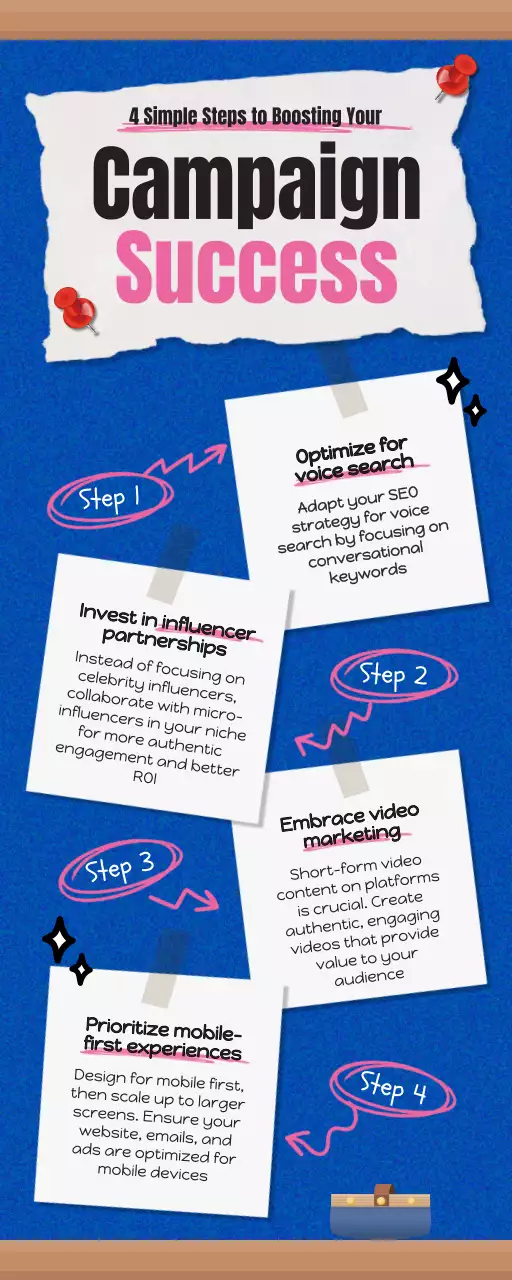 4 Simple Steps to Boosting Your

Campaign Success

Step 1

Optimize for voice search

Adapt your SEO strategy for voice search by focusing on conversational keywords

Invest in influencer partnerships

Instead of focusing on celebrity influencers, collaborate with micro-influencers in your niche for more authentic engagement and better ROI

Step 2

Embrace video marketing

Short-form video content on platforms is crucial. Create authentic, engaging videos that provide value to your audience

Step 3

Prioritize mobile-first experiences

Design for mobile first, then scale up to larger screens. Ensure your website, emails, and ads are optimized for mobile devices

Step 4