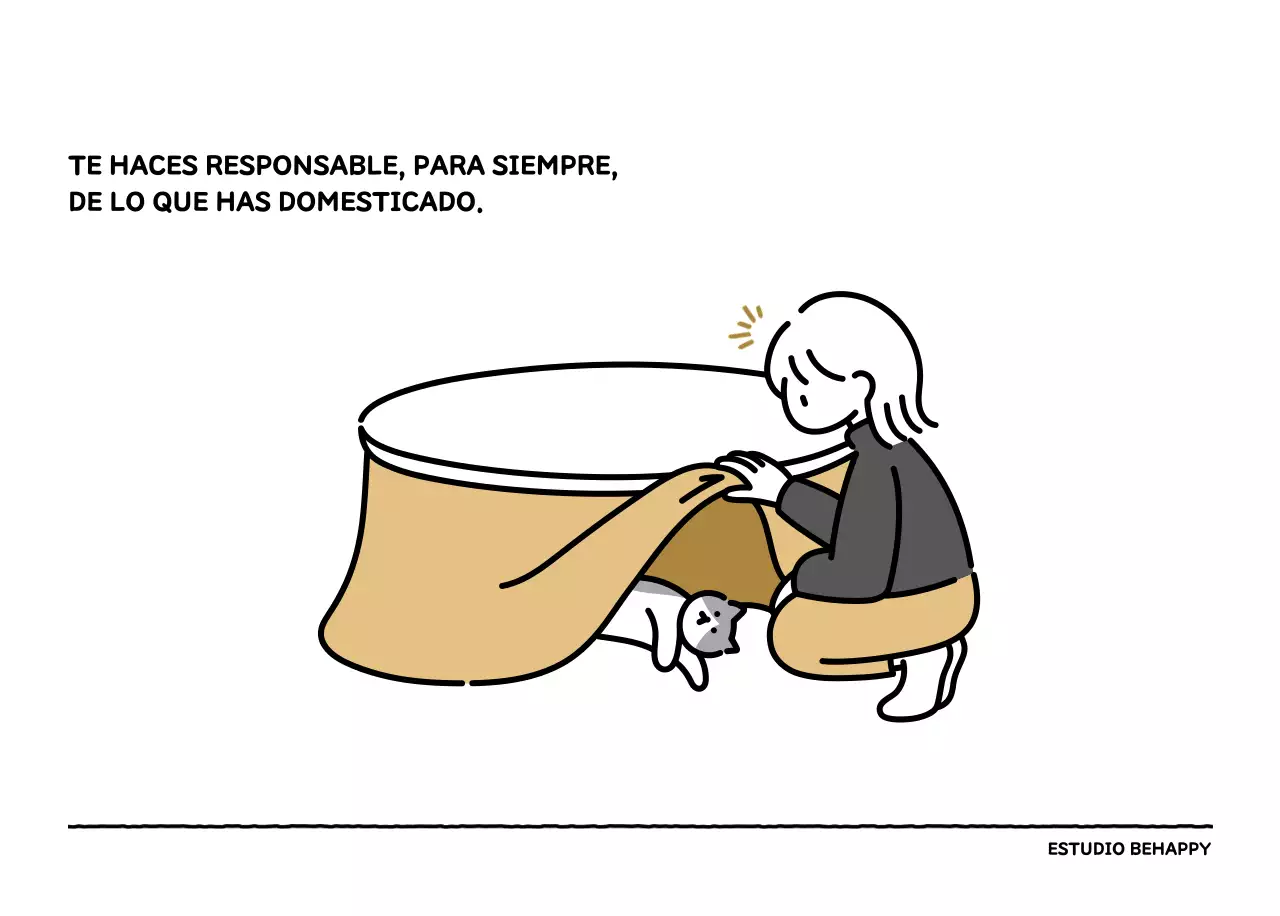 TE HACES RESPONSABLE, PARA SIEMPRE, DE LO QUE HAS DOMESTICADO.

ESTUDIO BEHAPPY