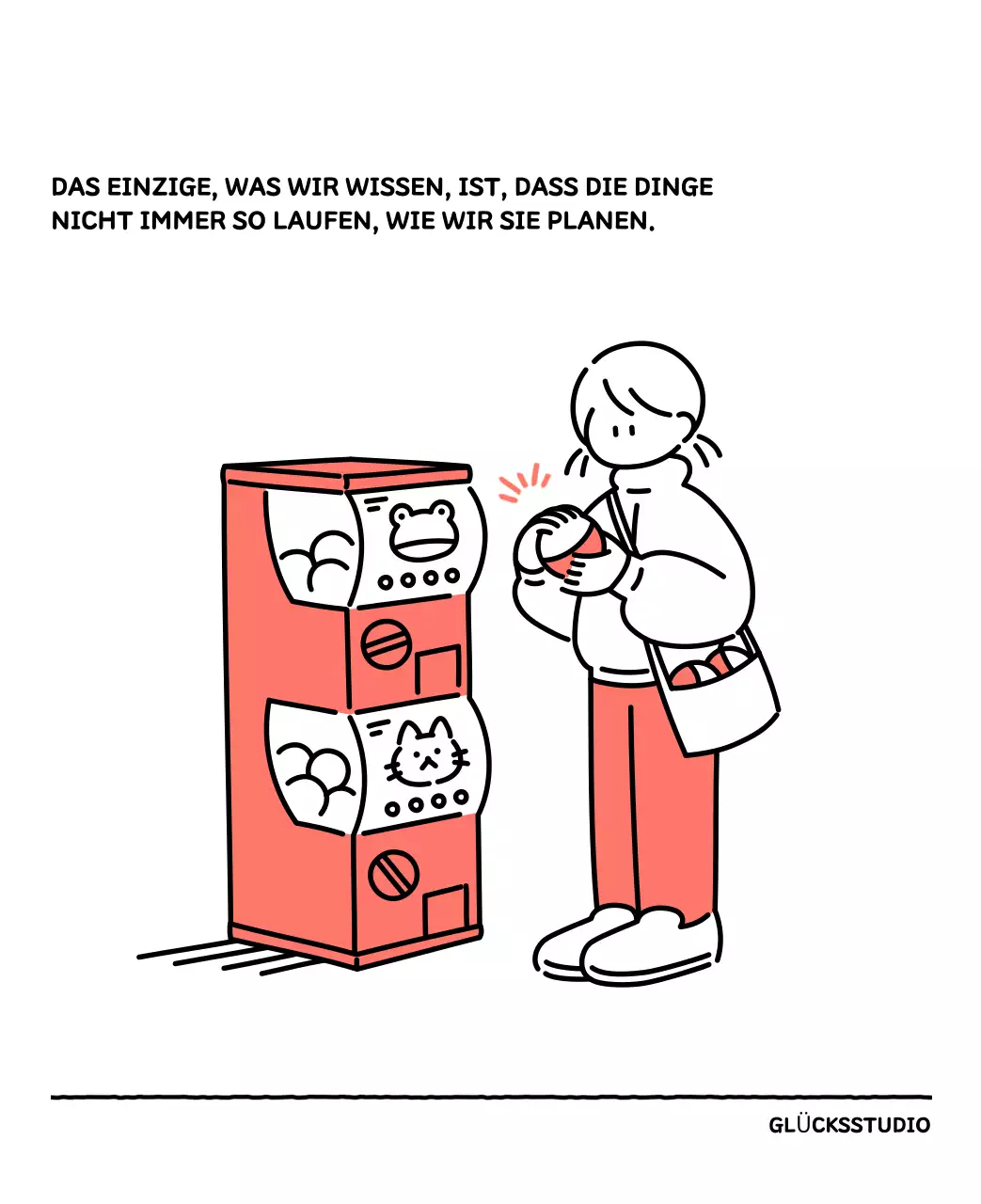 DAS EINZIGE, WAS WIR WISSEN, IST, DASS DIE DINGE NICHT IMMER SO LAUFEN, WIE WIR SIE PLANEN.

GLÜCKSSTUDIO