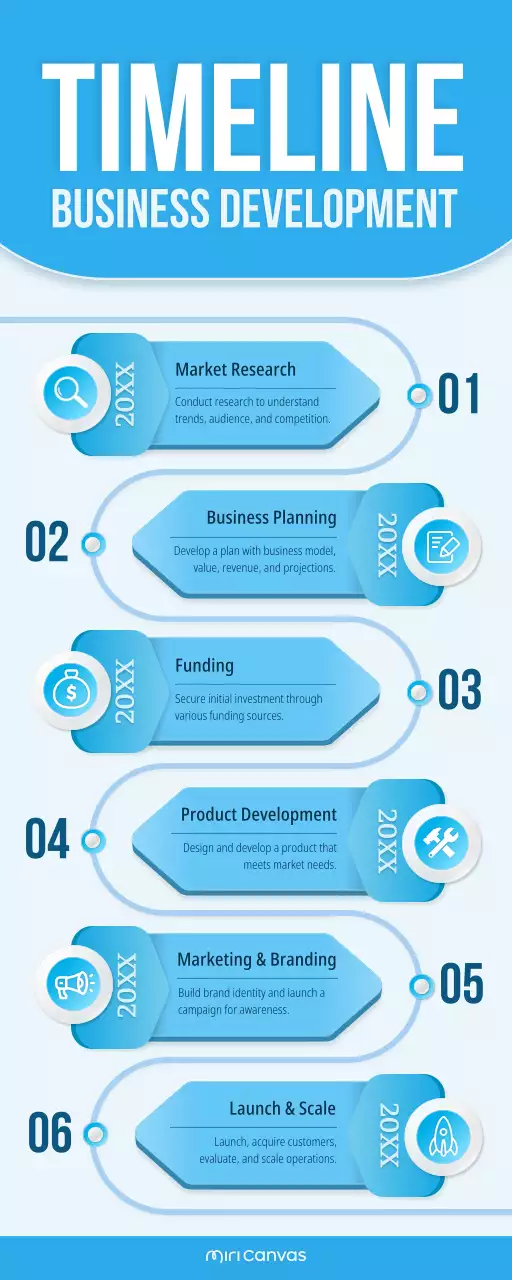 TIMELINE
BUSINESS DEVELOPMENT

20XX
Market Research
Conduct research to understand trends, audience, and competition.
01

02
Business Planning
Develop a plan with business model, value, revenue, and projections.
20XX

20XX
Funding
Secure initial investment through various funding sources.
03

04
Product Development
Design and develop a product that meets market needs.
20XX

20XX
Marketing & Branding
Build brand identity and launch a campaign for awareness.
05

06
Launch & Scale
Launch, acquire customers, evaluate, and scale operations.
20XX

miri canvas