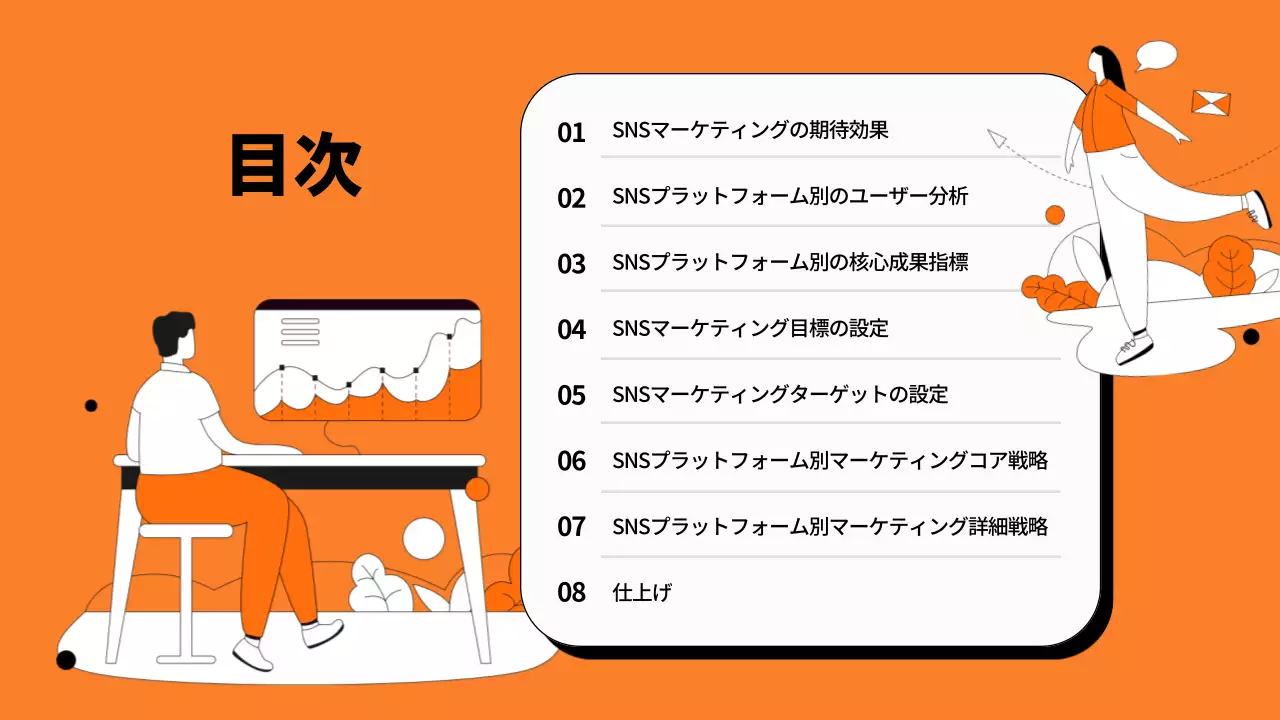 目次

01 SNSマーケティングの期待効果

02 SNSプラットフォーム別のユーザー分析

03 SNSプラットフォーム別の核心成果指標

04 SNSマーケティング目標の設定

05 SNSマーケティングターゲットの設定

06 SNSプラットフォーム別マーケティングコア戦略

07 SNSプラットフォーム別マーケティング詳細戦略

08 仕上げ