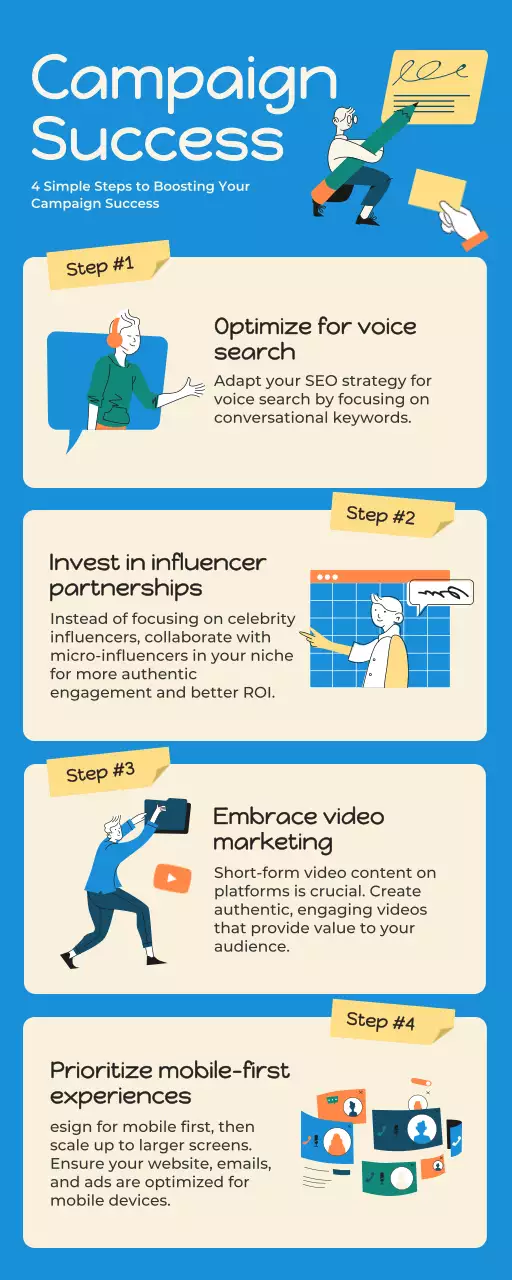 Campaign Success

4 Simple Steps to Boosting Your Campaign Success

Step #1

Optimize for voice search

Adapt your SEO strategy for voice search by focusing on conversational keywords.

Step #2

Invest in influencer partnerships

Instead of focusing on celebrity influencers, collaborate with micro-influencers in your niche for more authentic engagement and better ROI.

Step #3

Embrace video marketing

Short-form video content on platforms is crucial. Create authentic, engaging videos that provide value to your audience.

Step #4

Prioritize mobile-first experiences

esign for mobile first, then scale up to larger screens. Ensure your website, emails, and ads are optimized for mobile devices.