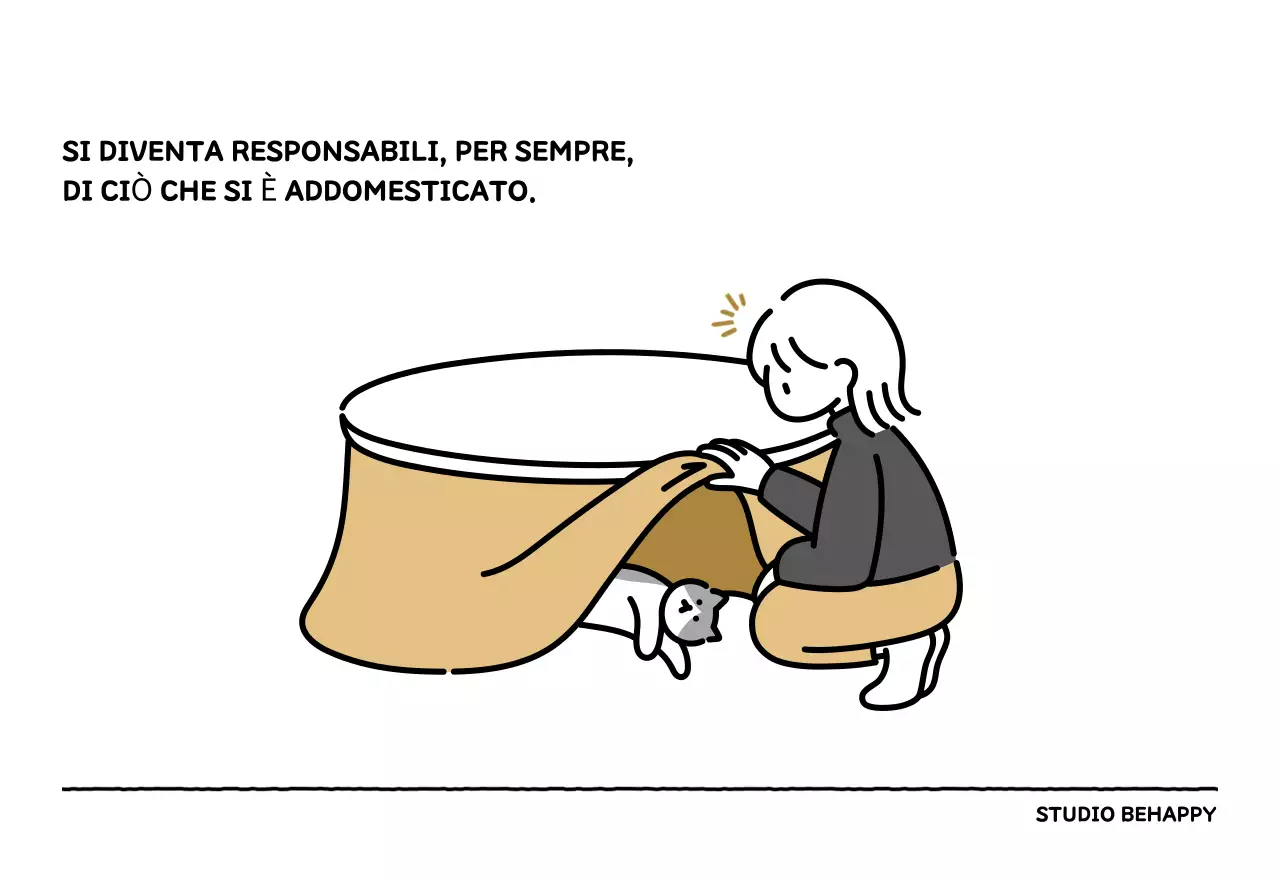 SI DIVENTA RESPONSABILI, PER SEMPRE,
DI CIÒ CHE SI È ADDOMESTICATO.

STUDIO BEHAPPY