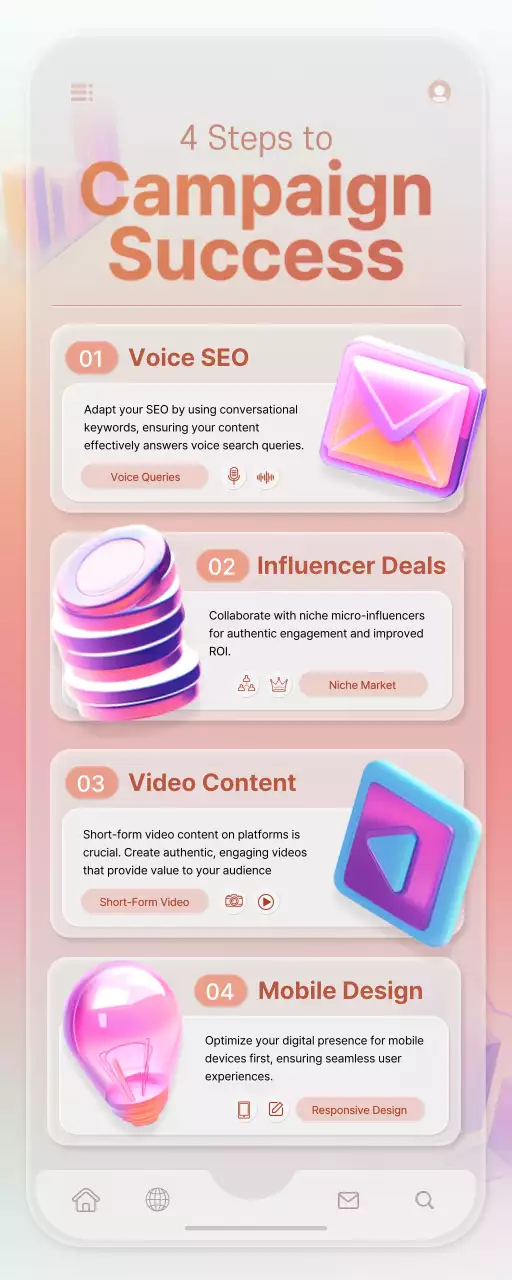 4 Steps to
Campaign Success

01 Voice SEO

Adapt your SEO by using conversational keywords, ensuring your content effectively answers voice search queries.

Voice Queries

02 Influencer Deals

Collaborate with niche micro-influencers for authentic engagement and improved ROI.

Niche Market

03 Video Content

Short-form video content on platforms is crucial. Create authentic, engaging videos that provide value to your audience

Short-Form Video

04 Mobile Design

Optimize your digital presence for mobile devices first, ensuring seamless user experiences.

Responsive Design