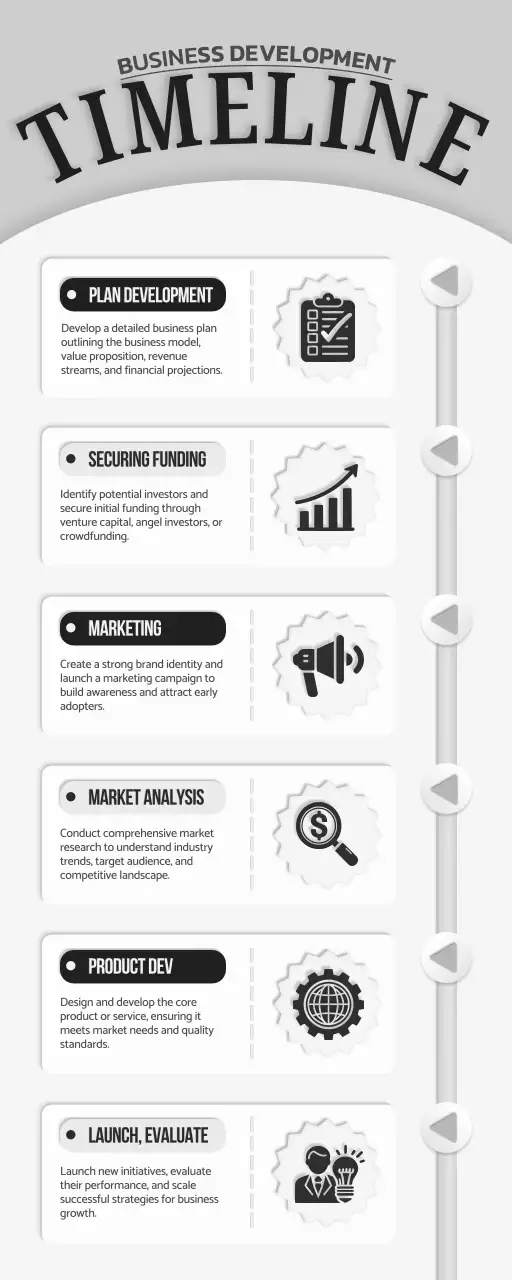 BUSINESS DEVELOPMENT
TIMELINE

PLAN DEVELOPMENT
Develop a detailed business plan outlining the business model, value proposition, revenue streams, and financial projections.

SECURING FUNDING
Identify potential investors and secure initial funding through venture capital, angel investors, or crowdfunding.

MARKETING
Create a strong brand identity and launch a marketing campaign to build awareness and attract early adopters.

MARKET ANALYSIS
Conduct comprehensive market research to understand industry trends, target audience, and competitive landscape.

PRODUCT DEV
Design and develop the core product or service, ensuring it meets market needs and quality standards.

LAUNCH, EVALUATE
Launch new initiatives, evaluate their performance, and scale successful strategies for business growth.