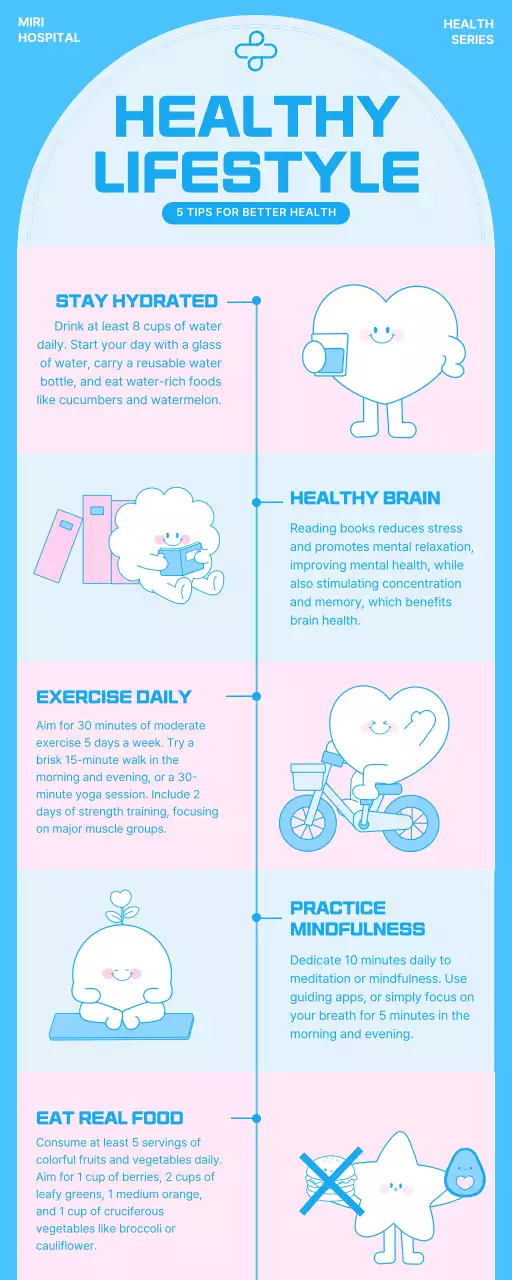 MIRI HOSPITAL

HEALTH SERIES

HEALTHY LIFESTYLE

5 TIPS FOR BETTER HEALTH

STAY HYDRATED

Drink at least 8 cups of water daily. Start your day with a glass of water, carry a reusable water bottle, and eat water-rich foods like cucumbers and watermelon.

HEALTHY BRAIN

Reading books reduces stress and promotes mental relaxation, improving mental health, while also stimulating concentration and memory, which benefits brain health.

EXERCISE DAILY

Aim for 30 minutes of moderate exercise 5 days a week. Try a brisk 15-minute walk in the morning and evening, or a 30-minute yoga session. Include 2 days of strength training, focusing on major muscle groups.

PRACTICE MINDFULNESS

Dedicate 10 minutes daily to meditation or mindfulness. Use guiding apps, or simply focus on your breath for 5 minutes in the morning and evening.

EAT REAL FOOD

Consume at least 5 servings of colorful fruits and vegetables daily. Aim for 1 cup of berries, 2 cups of leafy greens, 1 medium orange, and 1 cup of cruciferous vegetables like broccoli or cauliflower.