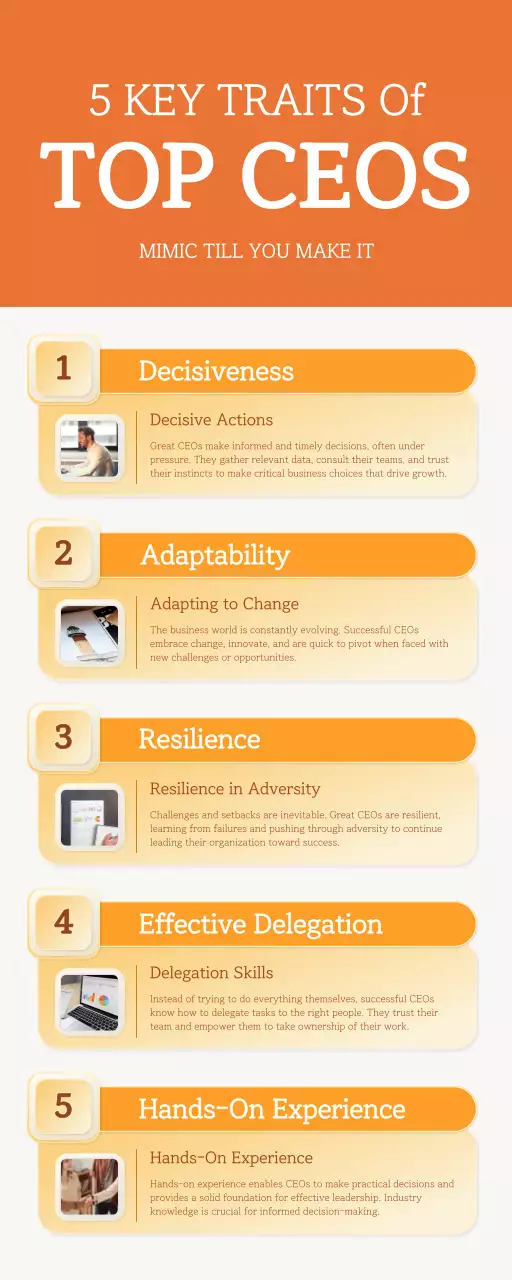 5 KEY TRAITS Of
TOP CEOS

MIMIC TILL YOU MAKE IT

1
Decisiveness

Decisive Actions

Great CEOs make informed and timely decisions, often under pressure. They gather relevant data, consult their teams, and trust their instincts to make critical business choices that drive growth.

2
Adaptability

Adapting to Change

The business world is constantly evolving. Successful CEOs embrace change, innovate, and are quick to pivot when faced with new challenges or opportunities.

3
Resilience

Resilience in Adversity

Challenges and setbacks are inevitable. Great CEOs are resilient, learning from failures and pushing through adversity to continue leading their organization toward success.

4
Effective Delegation

Delegation Skills

Instead of trying to do everything themselves, successful CEOs know how to delegate tasks to the right people. They trust their team and empower them to take ownership of their work.

5
Hands-On Experience

Hands-On Experience

Hands-on experience enables CEOs to make practical decisions and provides a solid foundation for effective leadership. Industry knowledge is crucial for informed decision-making.