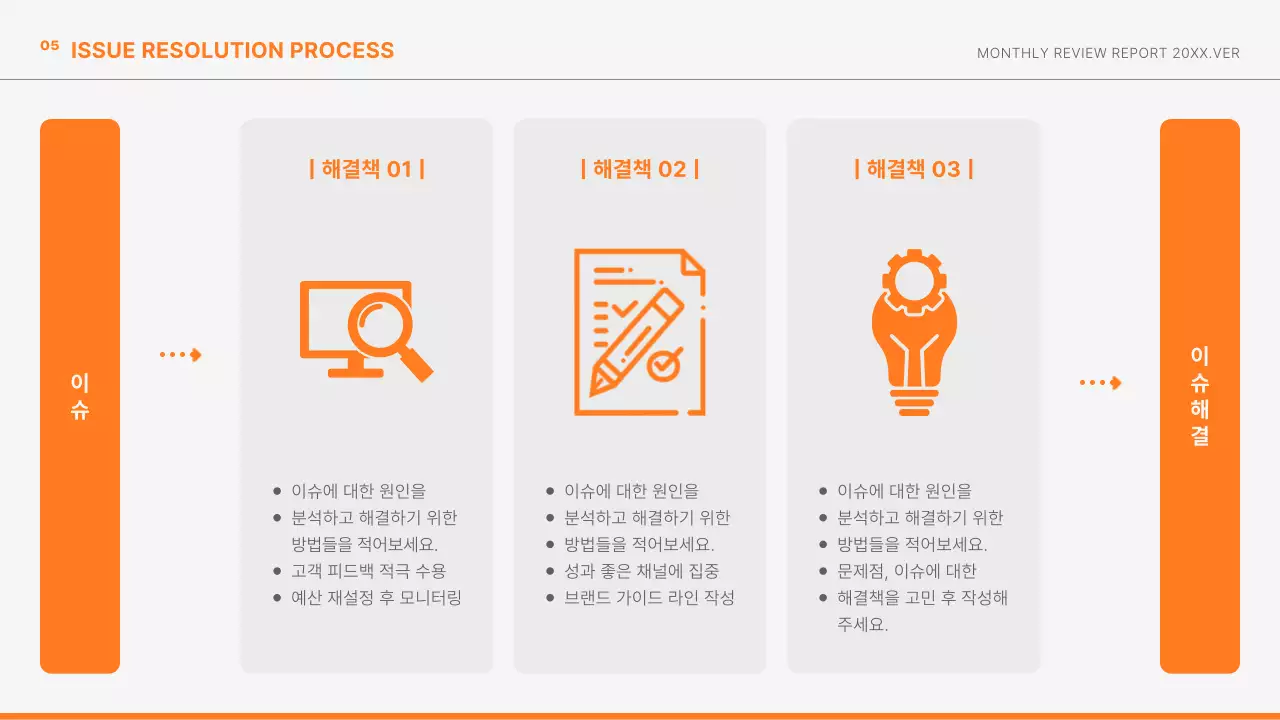 05 ISSUE RESOLUTION PROCESS

MONTHLY REVIEW REPORT 20XX.VER

이슈

| 해결책 01 |

- 이슈에 대한 원인을
- 분석하고 해결하기 위한 방법들을 적어보세요.
- 고객 피드백 적극 수용
- 예산 재설정 후 모니터링

| 해결책 02 |

- 이슈에 대한 원인을
- 분석하고 해결하기 위한
- 방법들을 적어보세요.
- 성과 좋은 채널에 집중
- 브랜드 가이드 라인 작성

| 해결책 03 |

- 이슈에 대한 원인을
- 분석하고 해결하기 위한
- 방법들을 적어보세요.
- 문제점, 이슈에 대한
- 해결책을 고민 후 작성해 주세요.

이슈해결