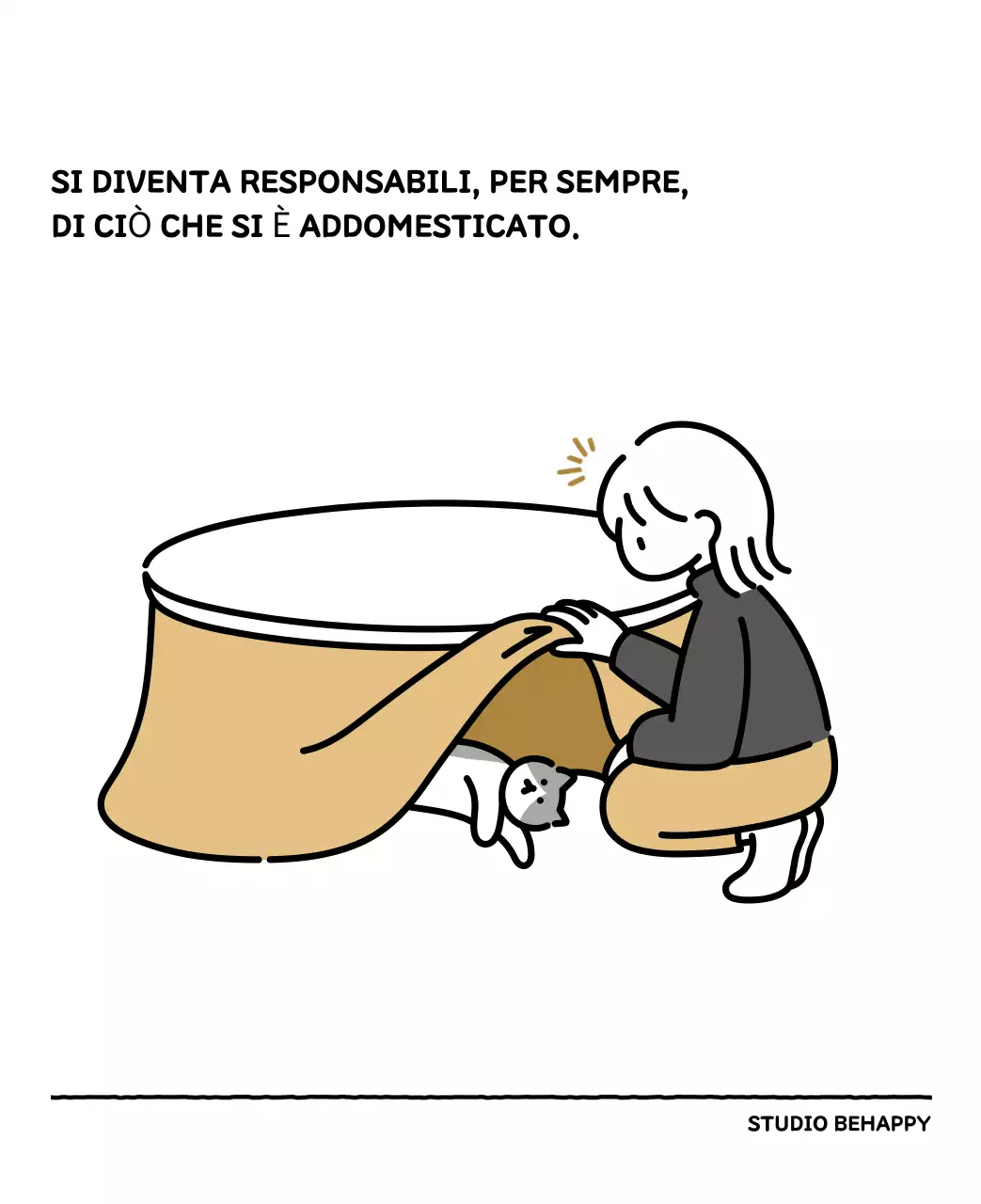 SI DIVENTA RESPONSABILI, PER SEMPRE,
DI CIÒ CHE SI È ADDOMESTICATO.

STUDIO BEHAPPY