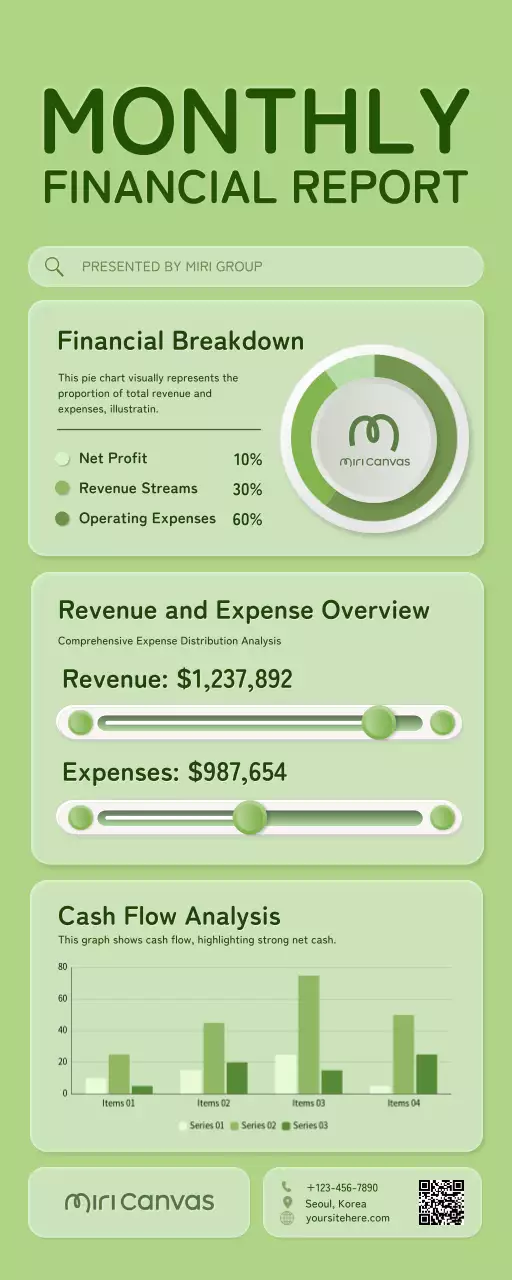 MONTHLY
FINANCIAL REPORT

PRESENTED BY MIRI GROUP

Financial Breakdown

This pie chart visually represents the proportion of total revenue and expenses, illustratin.

Net Profit 10%
Revenue Streams 30%
Operating Expenses 60%

miri canvas

Revenue and Expense Overview

Comprehensive Expense Distribution Analysis

Revenue: $1,237,892

Expenses: $987,654

Cash Flow Analysis

This graph shows cash flow, highlighting strong net cash.

80
60
40
20
0
Items 01 Items 02 Items 03 Items 04

Series 01 Series 02 Series 03

miri canvas

+123-456-7890
Seoul, Korea
yoursitehere.com