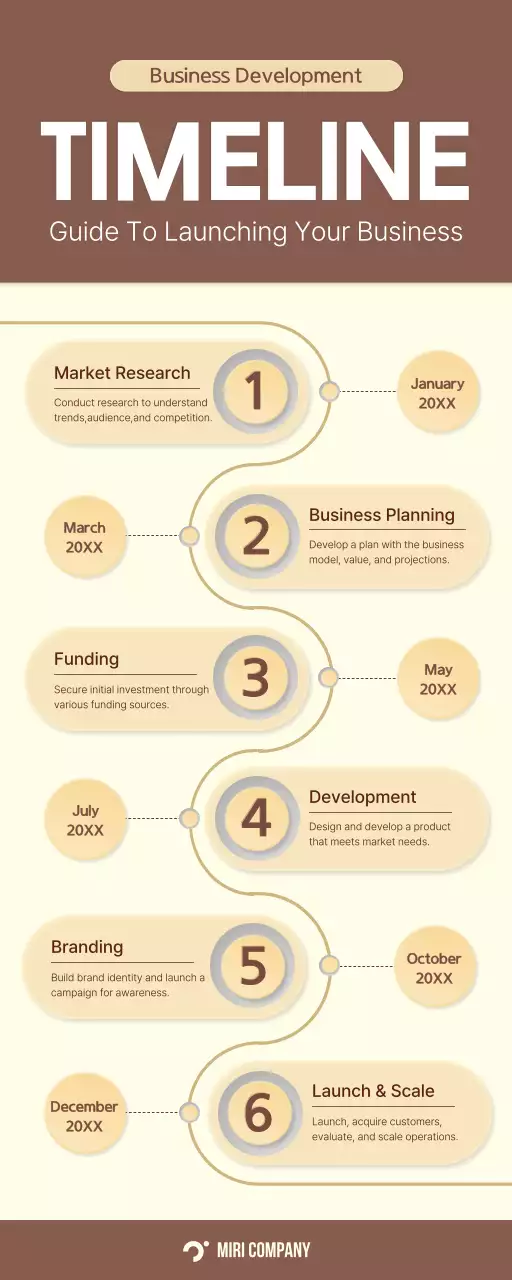 Business Development

TIMELINE

Guide To Launching Your Business

Market Research

Conduct research to understand trends,audience,and competition.

1

January 20XX

March 20XX

2

Business Planning

Develop a plan with the business model, value, and projections.

Funding

Secure initial investment through various funding sources.

3

May 20XX

July 20XX

4

Development

Design and develop a product that meets market needs.

Branding

Build brand identity and launch a campaign for awareness.

5

October 20XX

December 20XX

6

Launch & Scale

Launch, acquire customers, evaluate, and scale operations.

MIRI COMPANY