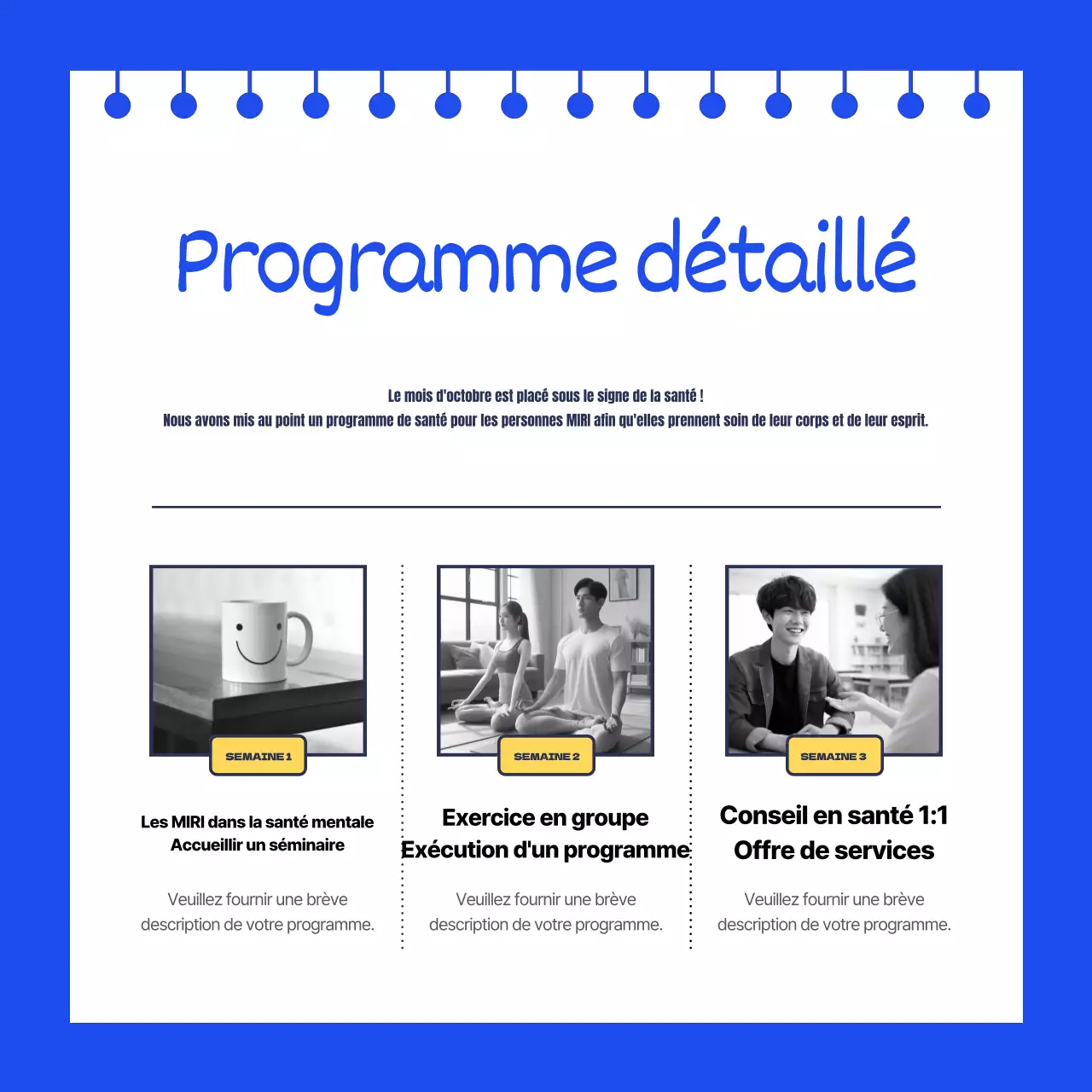 Programme détaillé

Le mois d'octobre est placé sous le signe de la santé !
Nous avons mis au point un programme de santé pour les personnes MIRI afin qu'elles prennent soin de leur corps et de leur esprit.

SEMAINE 1

Les MIRI dans la santé mentale
Accueillir un séminaire

Veuillez fournir une brève description de votre programme.

SEMAINE 2

Exercice en groupe
Exécution d'un programme

Veuillez fournir une brève description de votre programme.

SEMAINE 3

Conseil en santé 1:1
Offre de services

Veuillez fournir une brève description de votre programme.