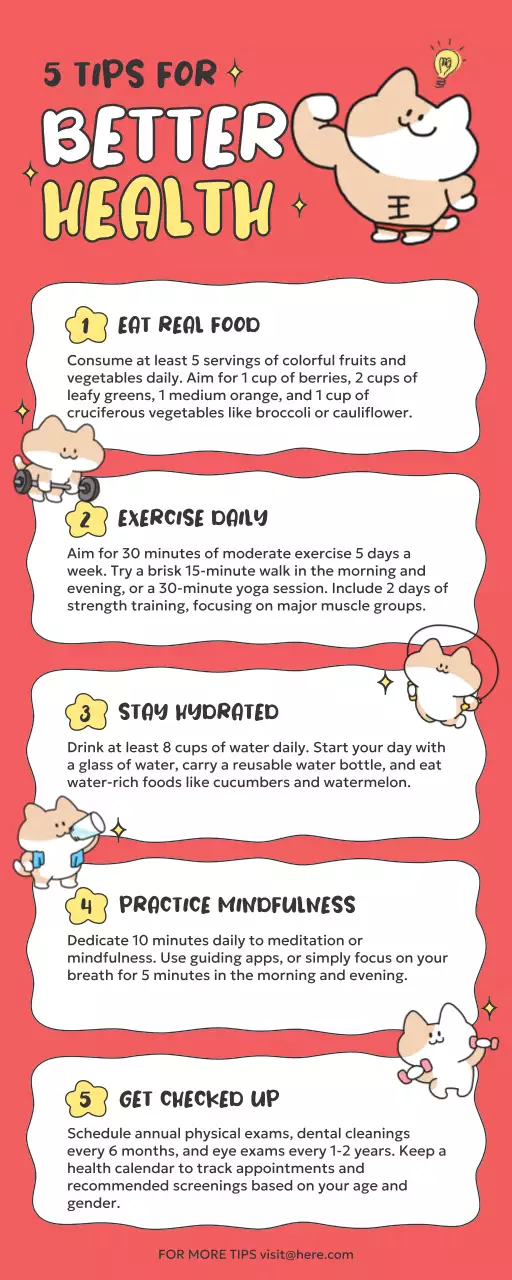 5 TIPS FOR
BETTER
HEALTH

1 EAT REAL FOOD

Consume at least 5 servings of colorful fruits and vegetables daily. Aim for 1 cup of berries, 2 cups of leafy greens, 1 medium orange, and 1 cup of cruciferous vegetables like broccoli or cauliflower.

2 EXERCISE DAILY

Aim for 30 minutes of moderate exercise 5 days a week. Try a brisk 15-minute walk in the morning and evening, or a 30-minute yoga session. Include 2 days of strength training, focusing on major muscle groups.

3 STAY HYDRATED

Drink at least 8 cups of water daily. Start your day with a glass of water, carry a reusable water bottle, and eat water-rich foods like cucumbers and watermelon.

4 PRACTICE MINDFULNESS

Dedicate 10 minutes daily to meditation or mindfulness. Use guiding apps, or simply focus on your breath for 5 minutes in the morning and evening.

5 GET CHECKED UP

Schedule annual physical exams, dental cleanings every 6 months, and eye exams every 1-2 years. Keep a health calendar to track appointments and recommended screenings based on your age and gender.

FOR MORE TIPS visit@here.com