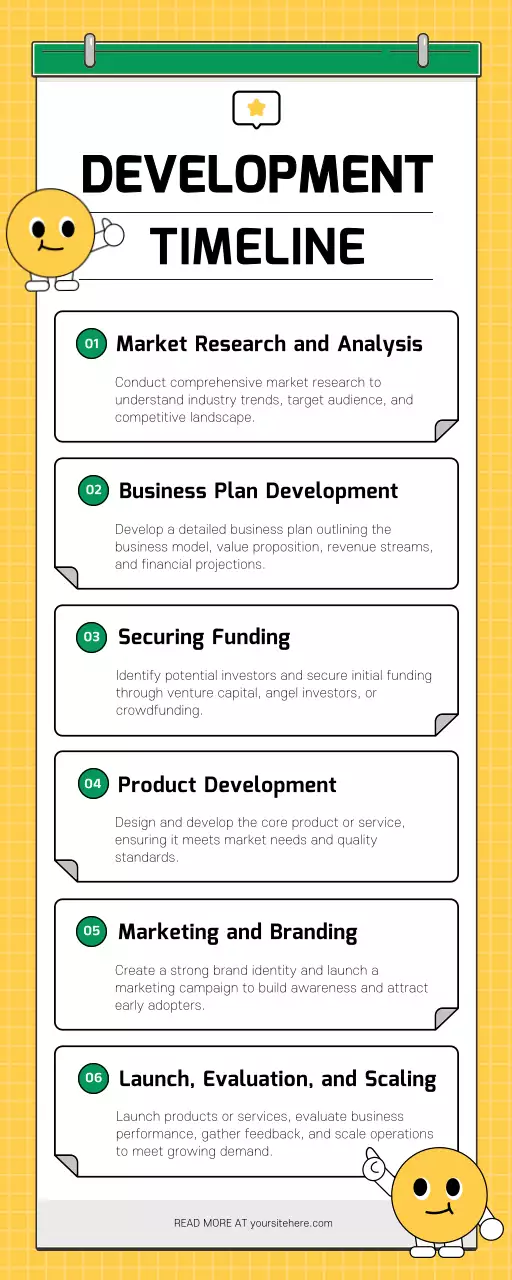 DEVELOPMENT TIMELINE

01 Market Research and Analysis

Conduct comprehensive market research to understand industry trends, target audience, and competitive landscape.

02 Business Plan Development

Develop a detailed business plan outlining the business model, value proposition, revenue streams, and financial projections.

03 Securing Funding

Identify potential investors and secure initial funding through venture capital, angel investors, or crowdfunding.

04 Product Development

Design and develop the core product or service, ensuring it meets market needs and quality standards.

05 Marketing and Branding

Create a strong brand identity and launch a marketing campaign to build awareness and attract early adopters.

06 Launch, Evaluation, and Scaling

Launch products or services, evaluate business performance, gather feedback, and scale operations to meet growing demand.

READ MORE AT yoursitehere.com