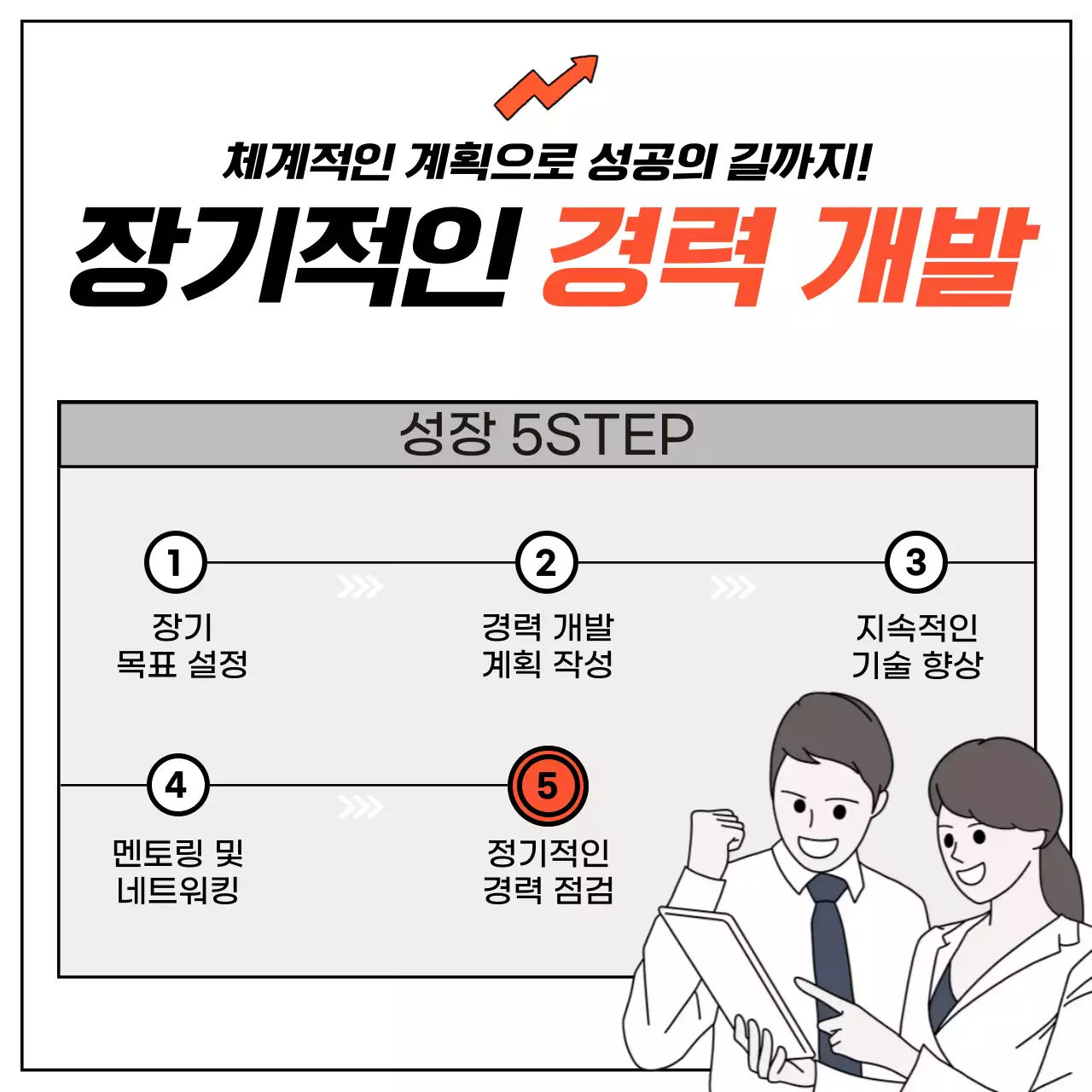 체계적인 계획으로 성공의 길까지!
장기적인 경력 개발

성장 5STEP

1
장기 목표 설정

2
경력 개발 계획 작성

3
지속적인 기술 향상

4
멘토링 및 네트워킹

5
정기적인 경력 점검