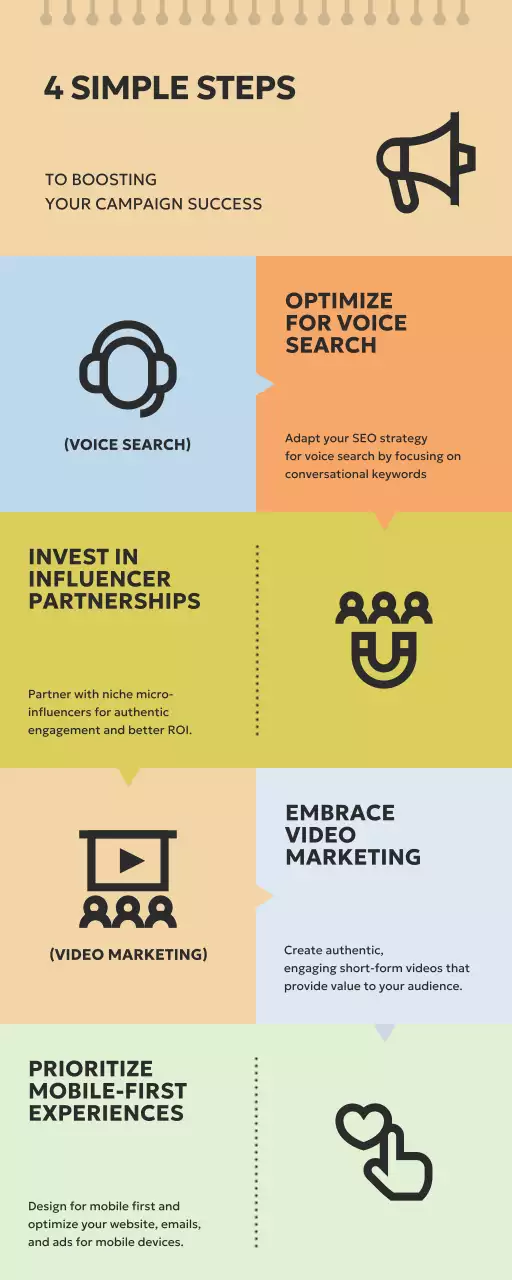 4 SIMPLE STEPS

TO BOOSTING
YOUR CAMPAIGN SUCCESS

(VOICE SEARCH)

OPTIMIZE FOR VOICE SEARCH

Adapt your SEO strategy for voice search by focusing on conversational keywords

INVEST IN INFLUENCER PARTNERSHIPS

Partner with niche micro-influencers for authentic engagement and better ROI.

(VIDEO MARKETING)

EMBRACE VIDEO MARKETING

Create authentic, engaging short-form videos that provide value to your audience.

PRIORITIZE MOBILE-FIRST EXPERIENCES

Design for mobile first and optimize your website, emails, and ads for mobile devices.