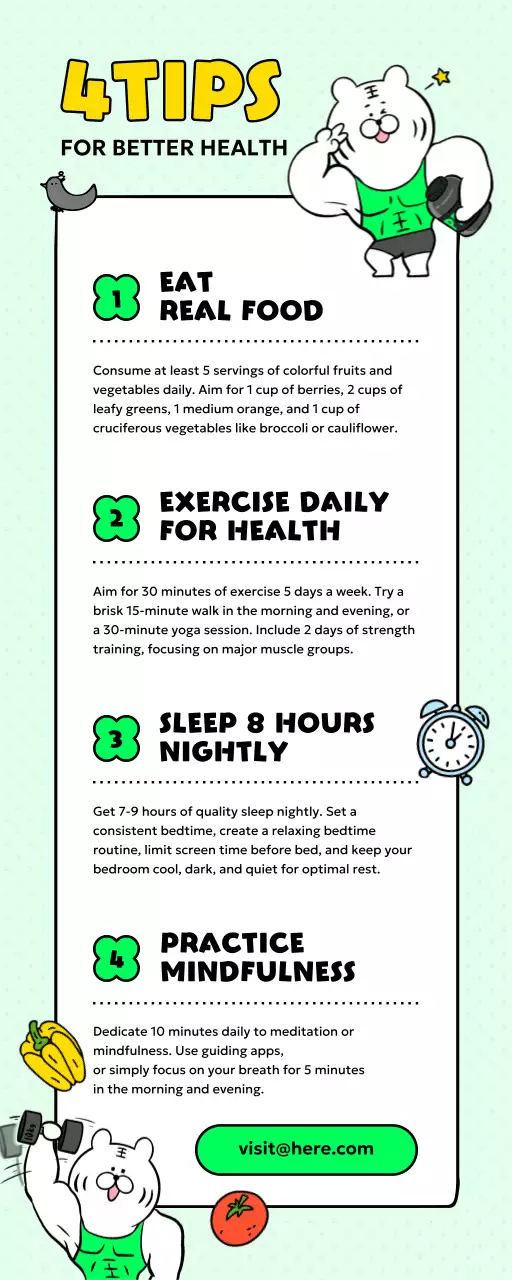 4TIPS
FOR BETTER HEALTH

1 EAT REAL FOOD

Consume at least 5 servings of colorful fruits and vegetables daily. Aim for 1 cup of berries, 2 cups of leafy greens, 1 medium orange, and 1 cup of cruciferous vegetables like broccoli or cauliflower.

2 EXERCISE DAILY FOR HEALTH

Aim for 30 minutes of exercise 5 days a week. Try a brisk 15-minute walk in the morning and evening, or a 30-minute yoga session. Include 2 days of strength training, focusing on major muscle groups.

3 SLEEP 8 HOURS NIGHTLY

Get 7-9 hours of quality sleep nightly. Set a consistent bedtime, create a relaxing bedtime routine, limit screen time before bed, and keep your bedroom cool, dark, and quiet for optimal rest.

4 PRACTICE MINDFULNESS

Dedicate 10 minutes daily to meditation or mindfulness. Use guiding apps,
or simply focus on your breath for 5 minutes
in the morning and evening.

visit@here.com