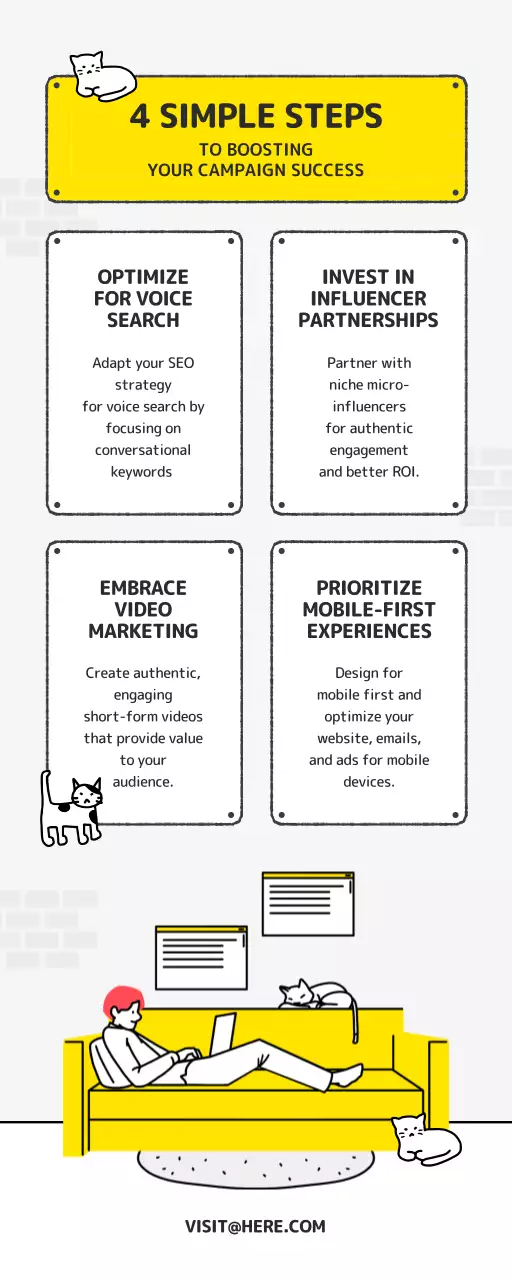 4 SIMPLE STEPS

TO BOOSTING
YOUR CAMPAIGN SUCCESS

OPTIMIZE FOR VOICE SEARCH

Adapt your SEO strategy for voice search by focusing on conversational keywords

INVEST IN INFLUENCER PARTNERSHIPS

Partner with niche micro-influencers for authentic engagement and better ROI.

EMBRACE VIDEO MARKETING

Create authentic, engaging short-form videos that provide value to your audience.

PRIORITIZE MOBILE-FIRST EXPERIENCES

Design for mobile first and optimize your website, emails, and ads for mobile devices.

VISIT@HERE.COM