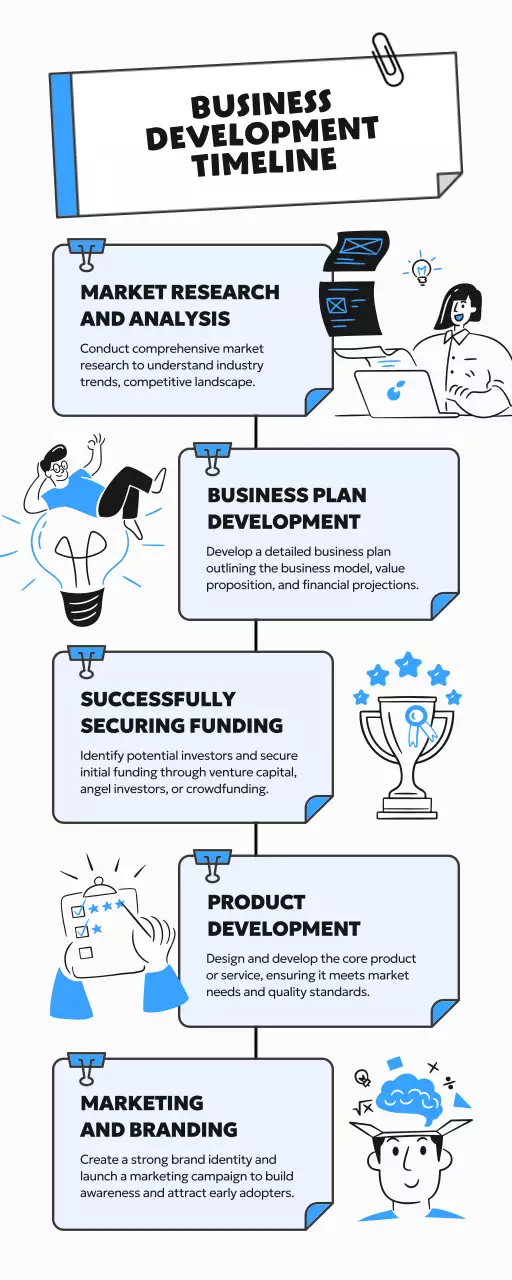 BUSINESS DEVELOPMENT TIMELINE

MARKET RESEARCH AND ANALYSIS

Conduct comprehensive market research to understand industry trends, competitive landscape.

BUSINESS PLAN DEVELOPMENT

Develop a detailed business plan outlining the business model, value proposition, and financial projections.

SUCCESSFULLY SECURING FUNDING

Identify potential investors and secure initial funding through venture capital, angel investors, or crowdfunding.

PRODUCT DEVELOPMENT

Design and develop the core product or service, ensuring it meets market needs and quality standards.

MARKETING AND BRANDING

Create a strong brand identity and launch a marketing campaign to build awareness and attract early adopters.